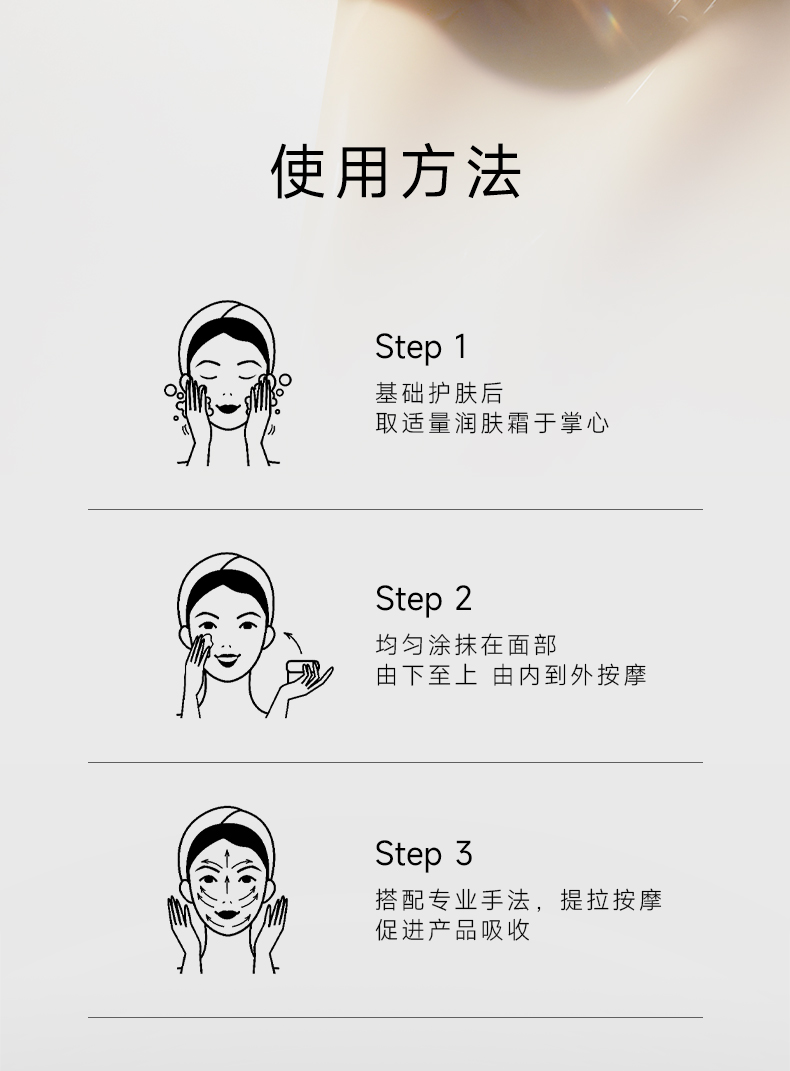 使用方法

Step 1
基础护肤后
取适量润肤霜于掌心

Step 2
均匀涂抹在面部
由下至上 由内到外按摩

Step 3
搭配专业手法，提拉按摩
促进产品吸收