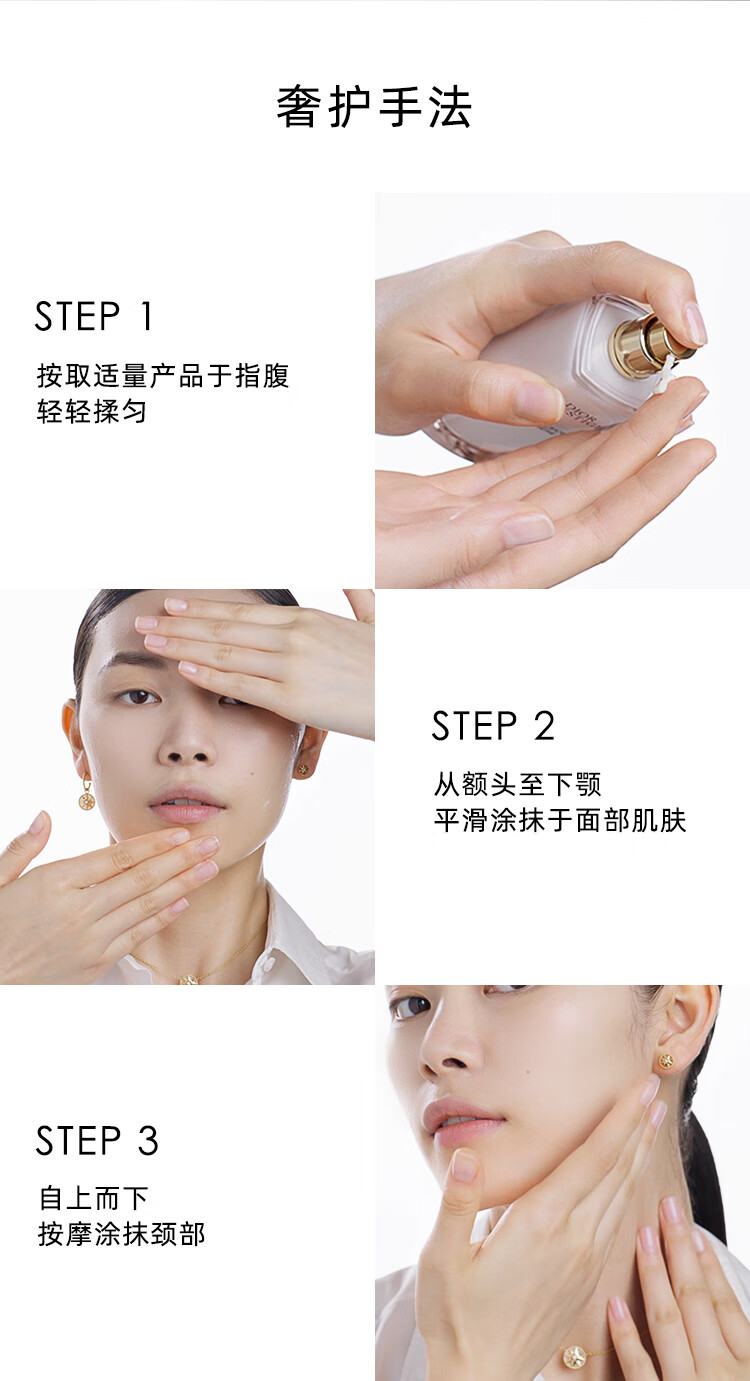 奢护手法

STEP 1

按取适量产品于指腹
轻轻揉匀

STEP 2

从额头至下颚
平滑涂抹于面部肌肤

STEP 3

自上而下
按摩涂抹颈部