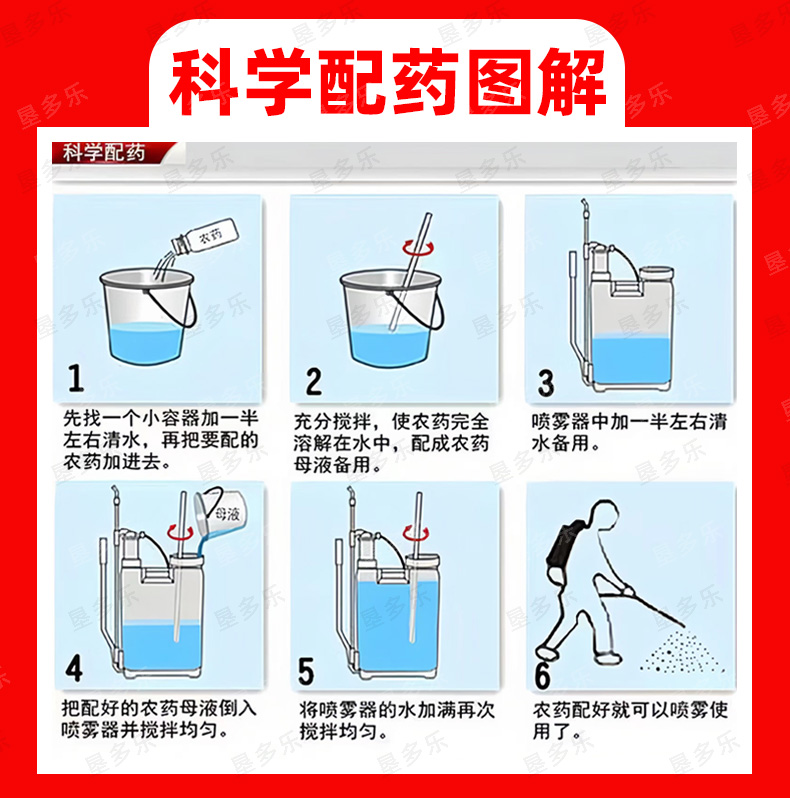 科学配药图解

科学配药

农药

1

先找一个小容器加一半左右清水，再把要配的农药加进去。

2

充分搅拌，使农药完全溶解在水中，配成农药母液备用。

3

喷雾器中加一半左右清水备用。

母液

4

把配好的农药母液倒入喷雾器并搅拌均匀。

5

将喷雾器的水加满再次搅拌均匀。

6

农药配好就可以喷雾使用了。

垦多乐