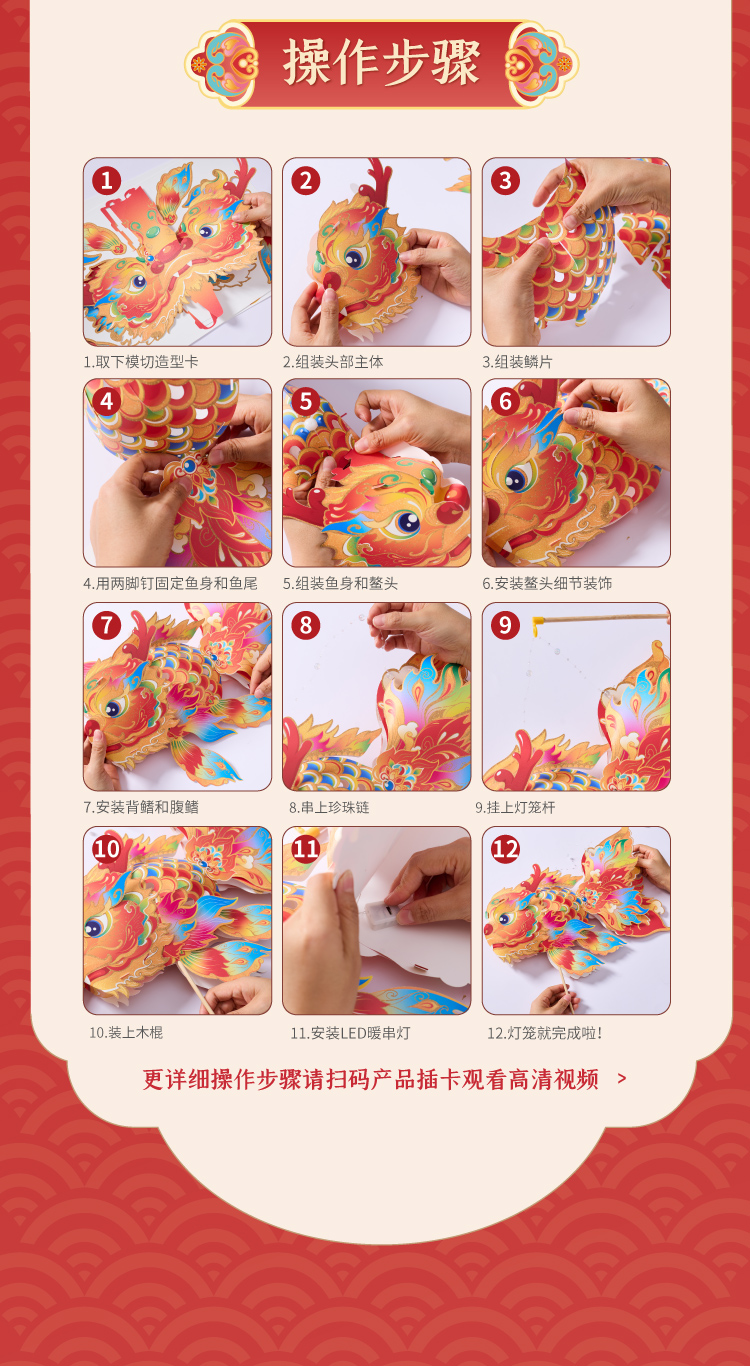 操作步骤

1
1.取下模切造型卡

2
2.组装头部主体

3
3.组装鳞片

4
4.用两脚钉固定鱼身和鱼尾

5
5.组装鱼身和鳌头

6
6.安装鳌头细节装饰

7
7.安装背鳍和腹鳍

8
8.串上珍珠链

9
9.挂上灯笼杆

10
10.装上木棍

11
11.安装LED暖串灯

12
12.灯笼就完成啦!

更详细操作步骤请扫码产品插卡观看高清视频 >