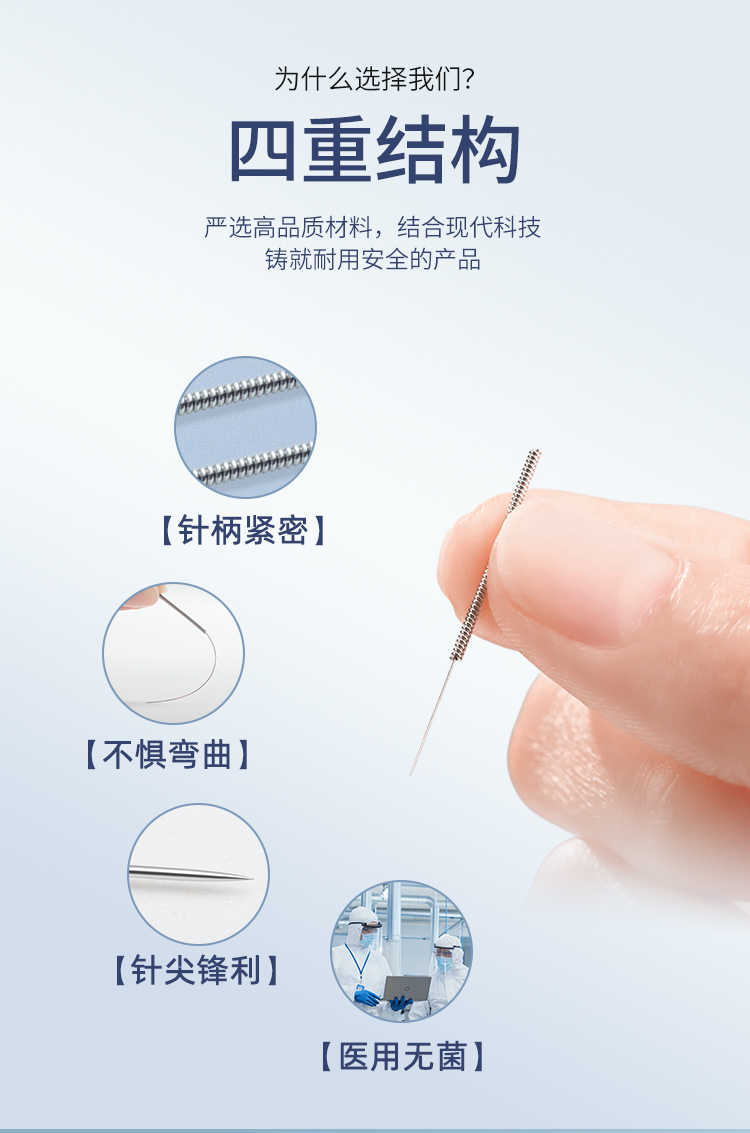 为什么选择我们?

四重结构

严选高品质材料，结合现代科技
铸就耐用安全的产品

【针柄紧密】

【不惧弯曲】

【针尖锋利】

【医用无菌】