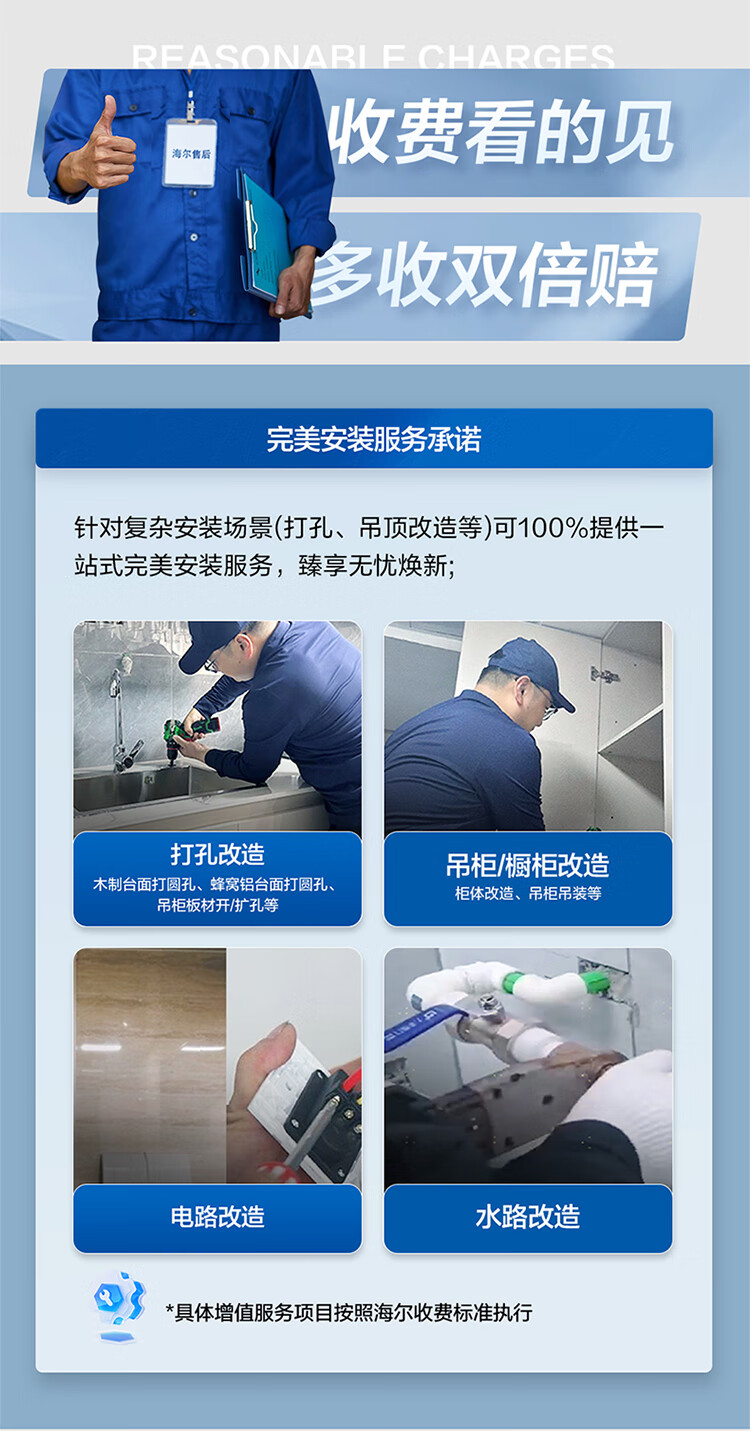 REASONABLE CHARGES

海尔售后

收费看的见

多收双倍赔

完美安装服务承诺

针对复杂安装场景(打孔、吊顶改造等)可100%提供一站式完美安装服务，臻享无忧焕新;

打孔改造
木制台面打圆孔、蜂窝铝台面打圆孔、吊柜板材开/扩孔等

吊柜/橱柜改造
柜体改造、吊柜吊装等

电路改造

水路改造

*具体增值服务项目按照海尔收费标准执行