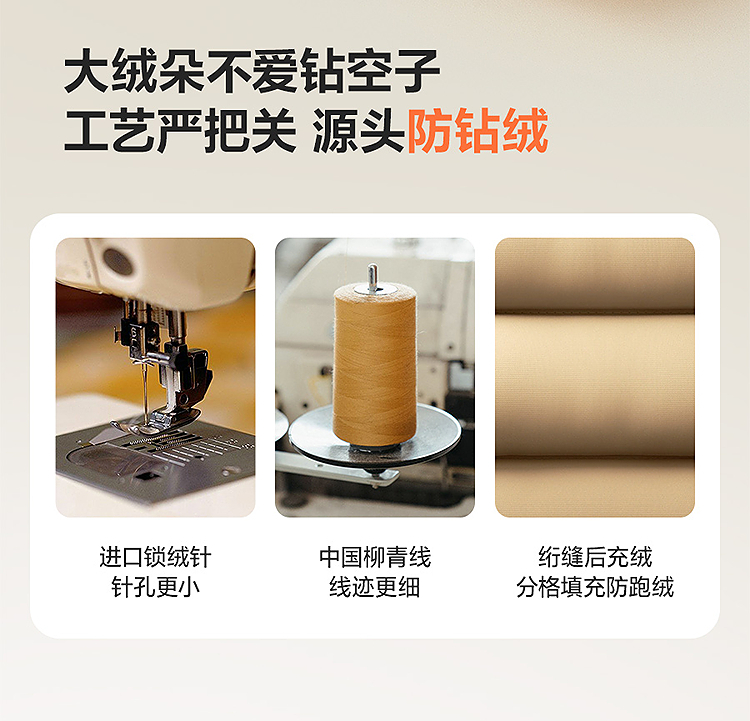 大绒朵不爱钻空子
工艺严把关 源头防钻绒

进口锁绒针
针孔更小

中国柳青线
线迹更细

绗缝后充绒
分格填充防跑绒