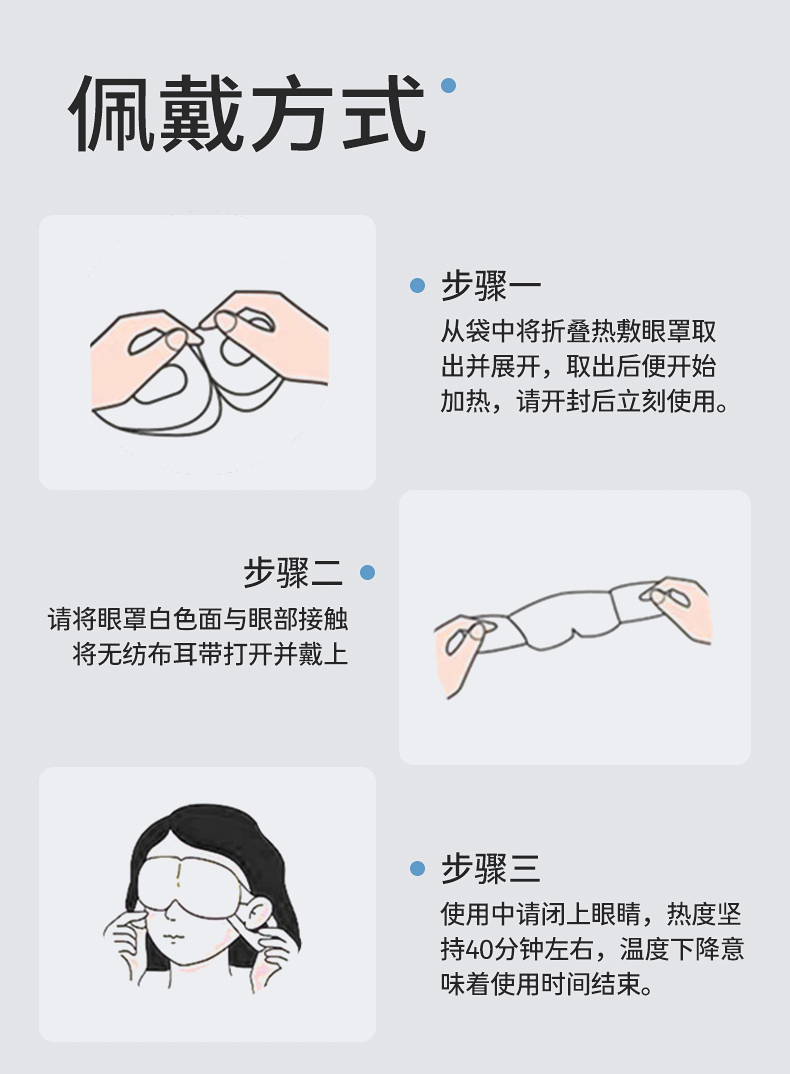 佩戴方式

步骤一
从袋中将折叠热敷眼罩取出并展开，取出后便开始加热，请开封后立刻使用。

步骤二
请将眼罩白色面与眼部接触
将无纺布耳带打开并戴上

步骤三
使用中请闭上眼睛，热度坚持40分钟左右，温度下降意味着使用时间结束。