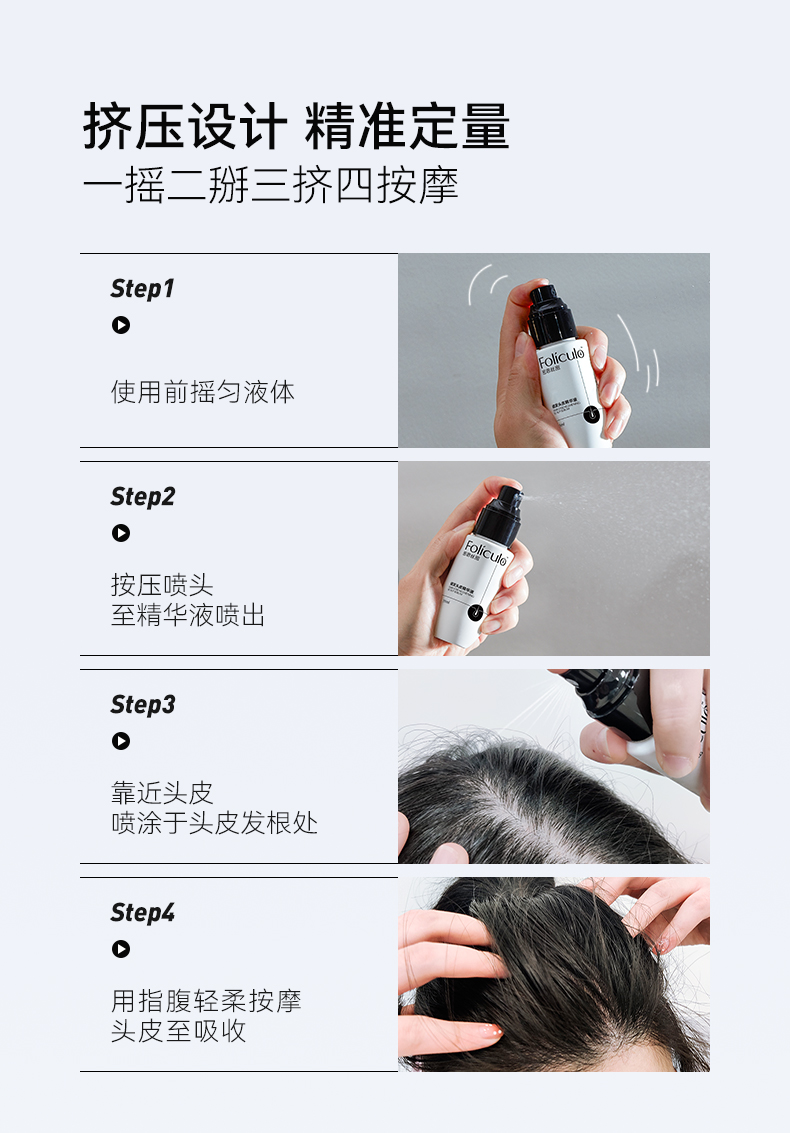 挤压设计 精准定量

一摇二掰三挤四按摩

Step1

使用前摇匀液体

Foliculo

Step2

按压喷头
至精华液喷出

Foliculo

Step3

靠近头皮
喷涂于头皮发根处

Step4

用指腹轻柔按摩
头皮至吸收