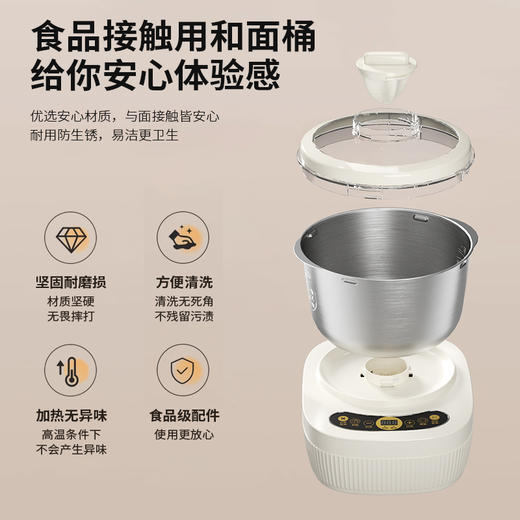 食品接触用和面桶
给你安心体验感

优选安心材质，与面接触皆安心
耐用防生锈，易洁更卫生

坚固耐磨损
材质坚硬
无畏摔打

方便清洗
清洗无死角
不残留污渍

加热无异味
高温条件下
不会产生异味

食品级配件
使用更放心