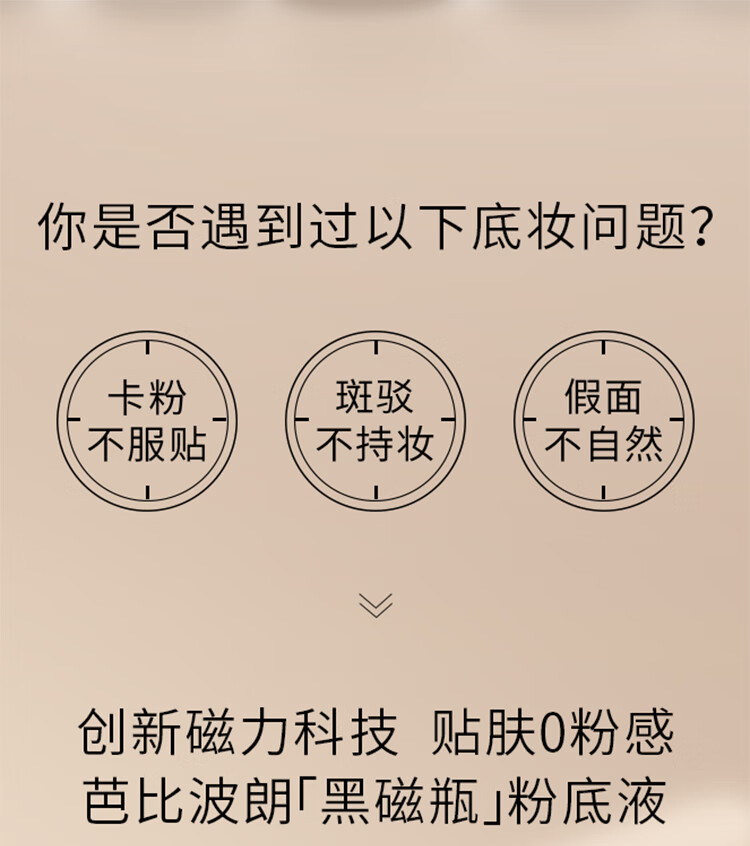 你是否遇到过以下底妆问题?

卡粉
不服贴

斑驳
不持妆

假面
不自然

创新磁力科技 贴肤0粉感
芭比波朗「黑磁瓶」粉底液