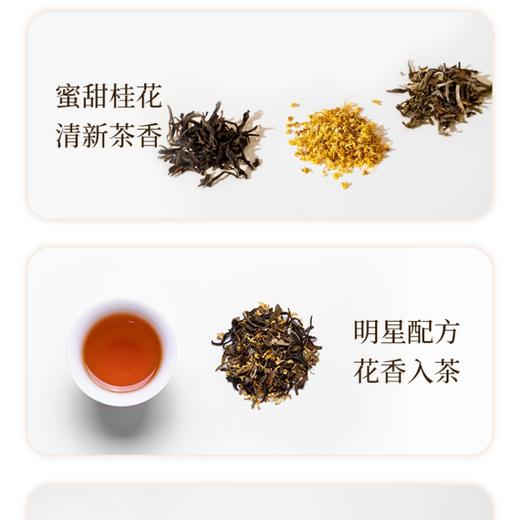 蜜甜桂花
清新茶香

明星配方
花香入茶