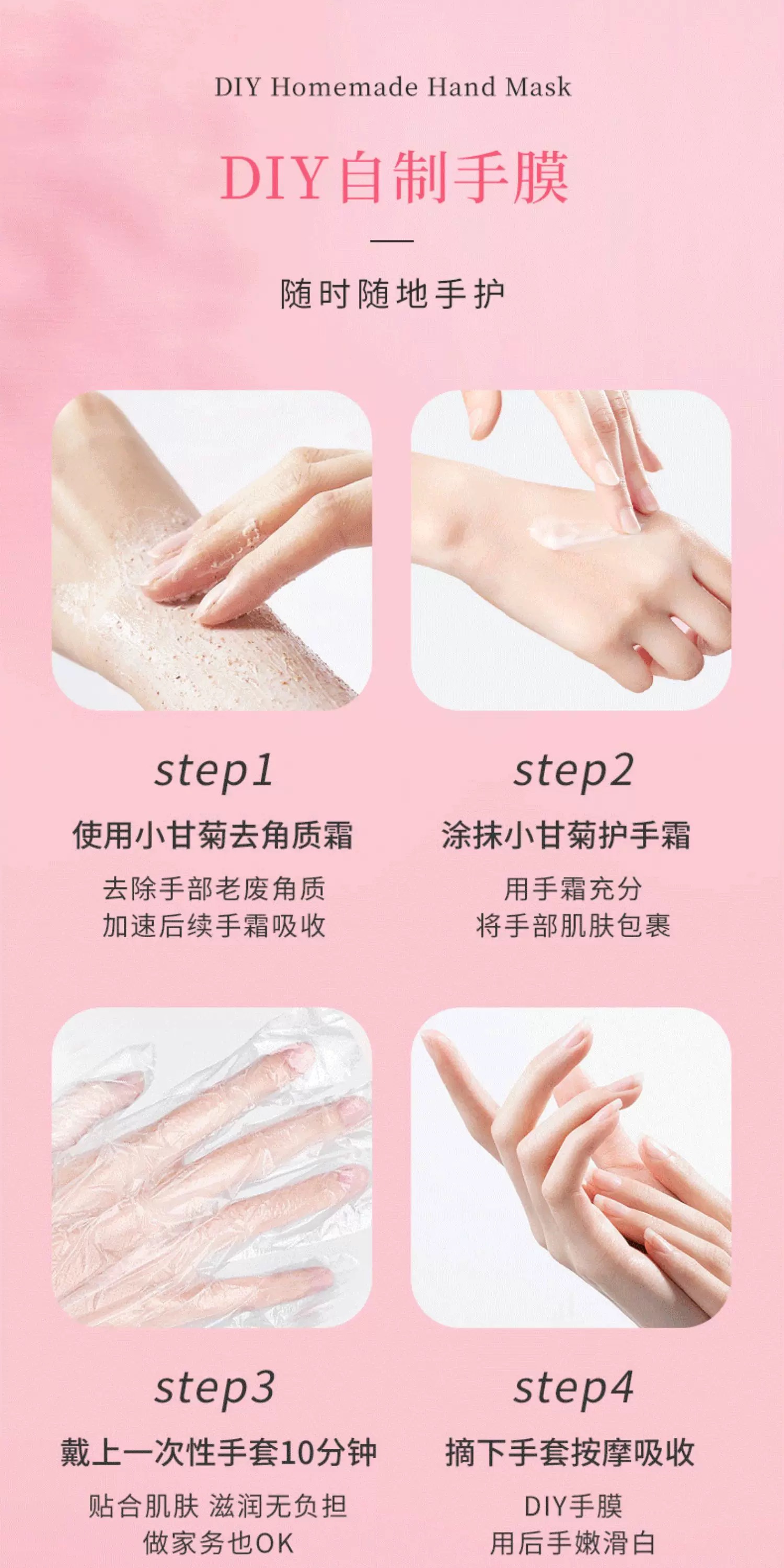 DIY Homemade Hand Mask

DIY自制手膜

随时随地手护

step1

使用小甘菊去角质霜

去除手部老废角质
加速后续手霜吸收

step2

涂抹小甘菊护手霜

用手霜充分
将手部肌肤包裹

step3

戴上一次性手套10分钟

贴合肌肤 滋润无负担
做家务也OK

step4

摘下手套按摩吸收

DIY手膜
用后手嫩滑白