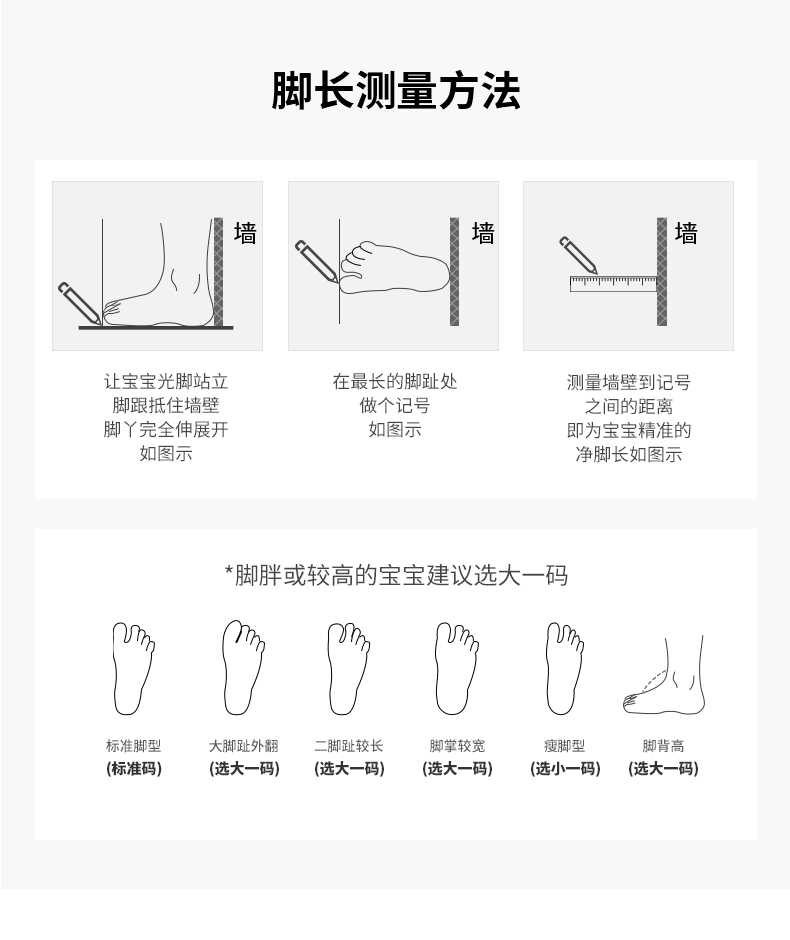 脚长测量方法

墙

让宝宝光脚站立
脚跟抵住墙壁
脚丫完全伸展开
如图示

墙

在最长的脚趾处
做个记号
如图示

墙

测量墙壁到记号
之间的距离
即为宝宝精准的
净脚长如图示

*脚胖或较高的宝宝建议选大一码

标准脚型
(标准码)

大脚趾外翻
(选大一码)

二脚趾较长
(选大一码)

脚掌较宽
(选大一码)

瘦脚型
(选小一码)

脚背高
(选大一码)