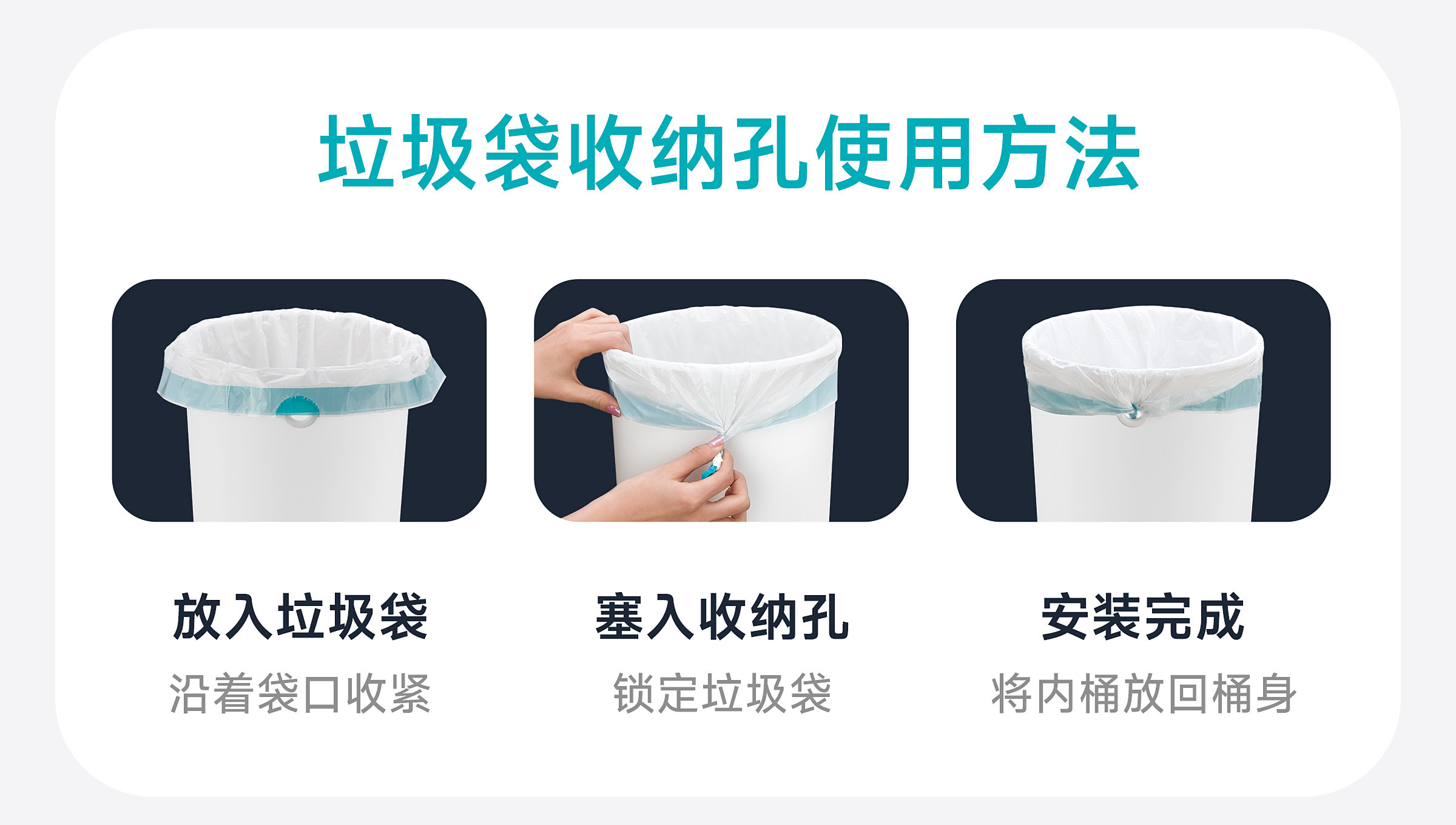 垃圾袋收纳孔使用方法

放入垃圾袋
沿着袋口收紧

塞入收纳孔
锁定垃圾袋

安装完成
将内桶放回桶身