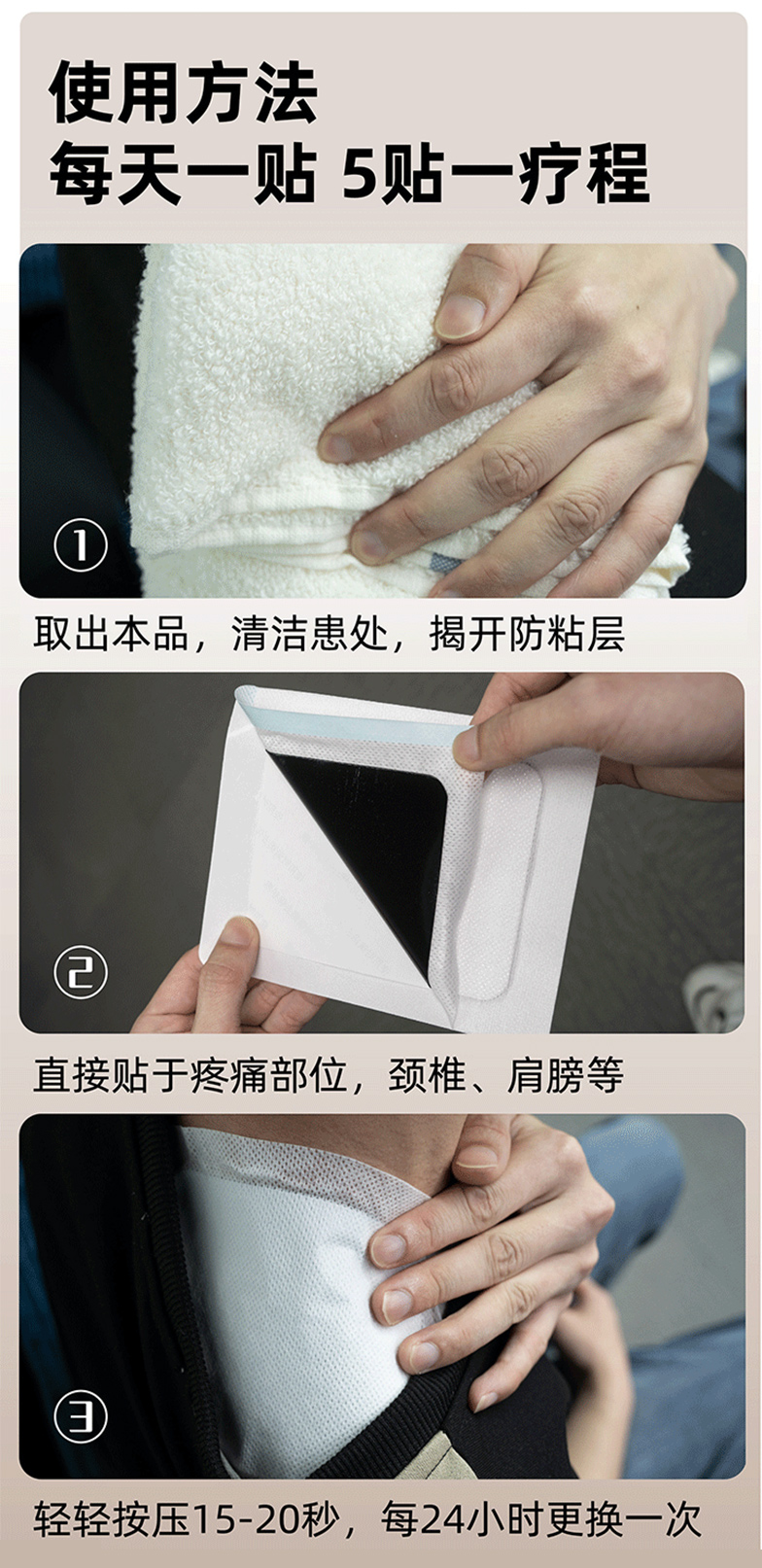 使用方法
每天一贴 5贴一疗程

①

取出本品，清洁患处，揭开防粘层

②

直接贴于疼痛部位，颈椎、肩膀等

③

轻轻按压15-20秒，每24小时更换一次