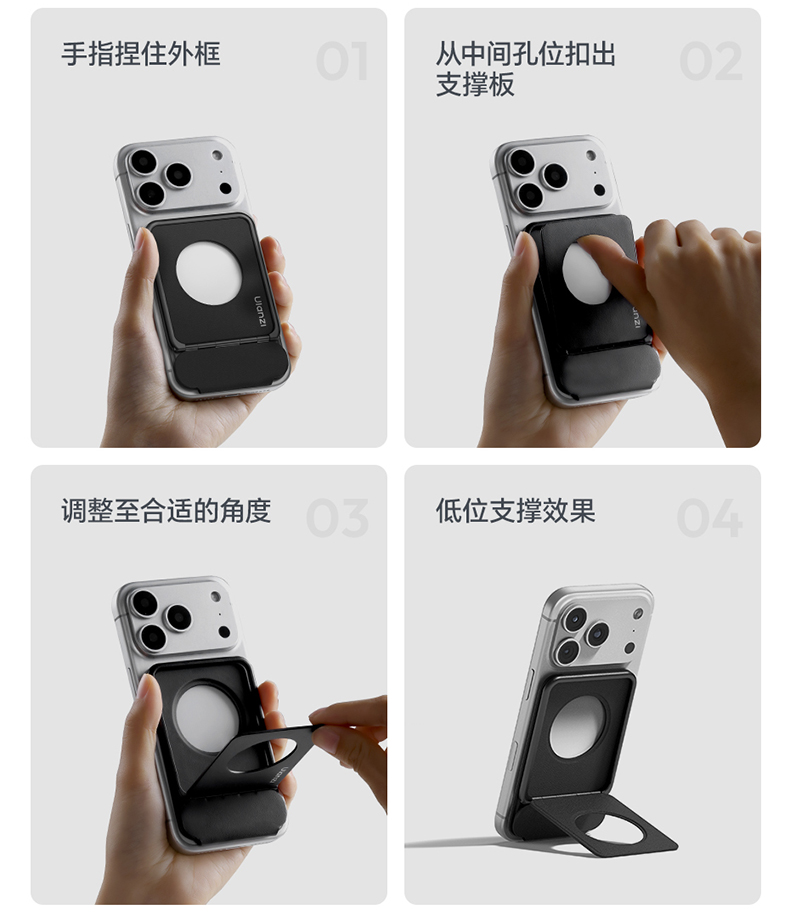 手指捏住外框

01

Ulanzi

从中间孔位扣出支撑板

02

调整至合适的角度

03

低位支撑效果

04