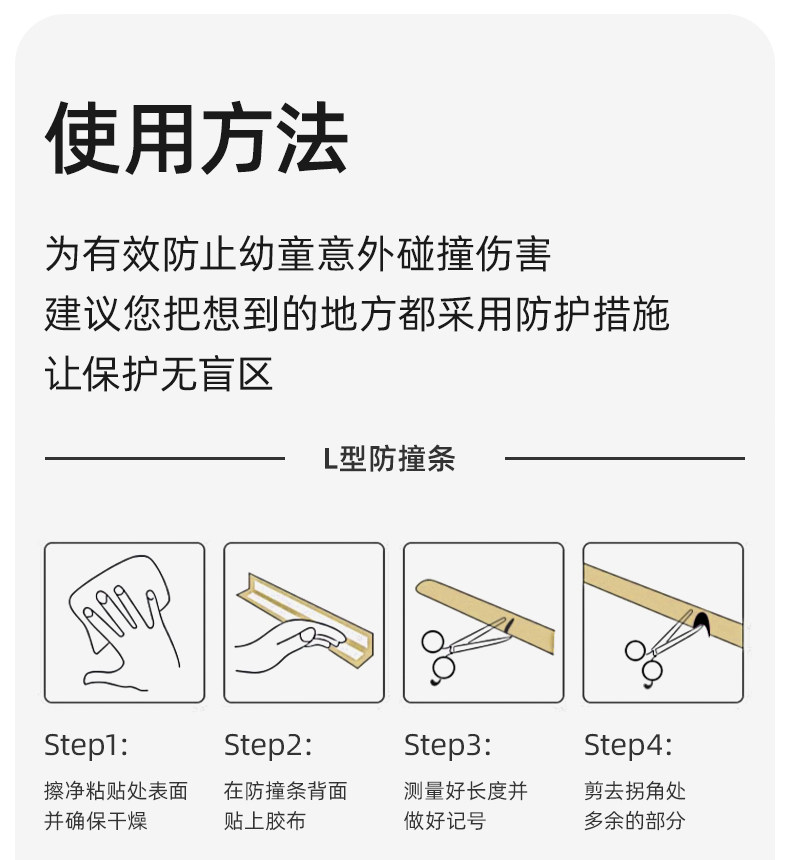 使用方法

为有效防止幼童意外碰撞伤害
建议您把想到的地方都采用防护措施
让保护无盲区

L型防撞条

Step1:
擦净粘贴处表面并确保干燥

Step2:
在防撞条背面贴上胶布

Step3:
测量好长度并做好记号

Step4:
剪去拐角处多余的部分