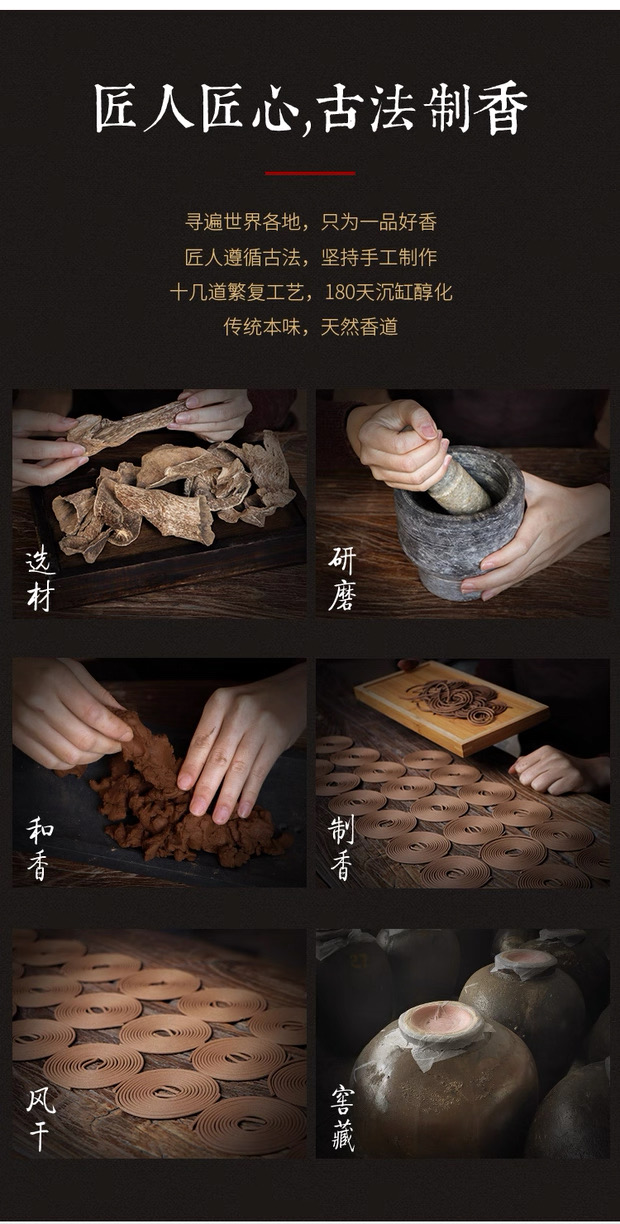 匠人匠心,古法制香

寻遍世界各地，只为一品好香
匠人遵循古法，坚持手工制作
十几道繁复工艺，180天沉缸醇化
传统本味，天然香道

选材

研磨

和香

制香

风干

窖藏