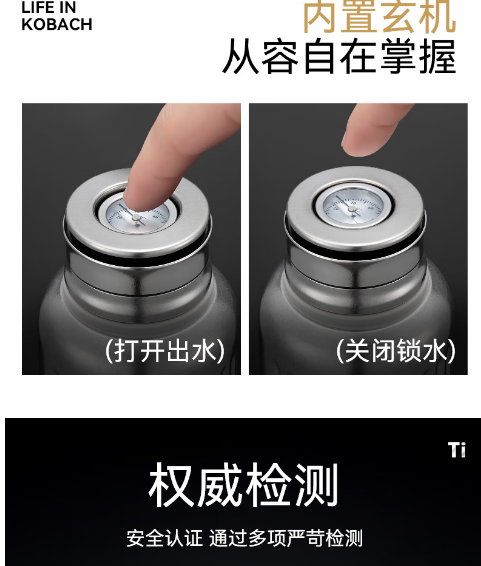 LIFE IN
KOBACH

内置玄机
从容自在掌握

(打开出水)

(关闭锁水)

Ti

权威检测

安全认证 通过多项严苛检测