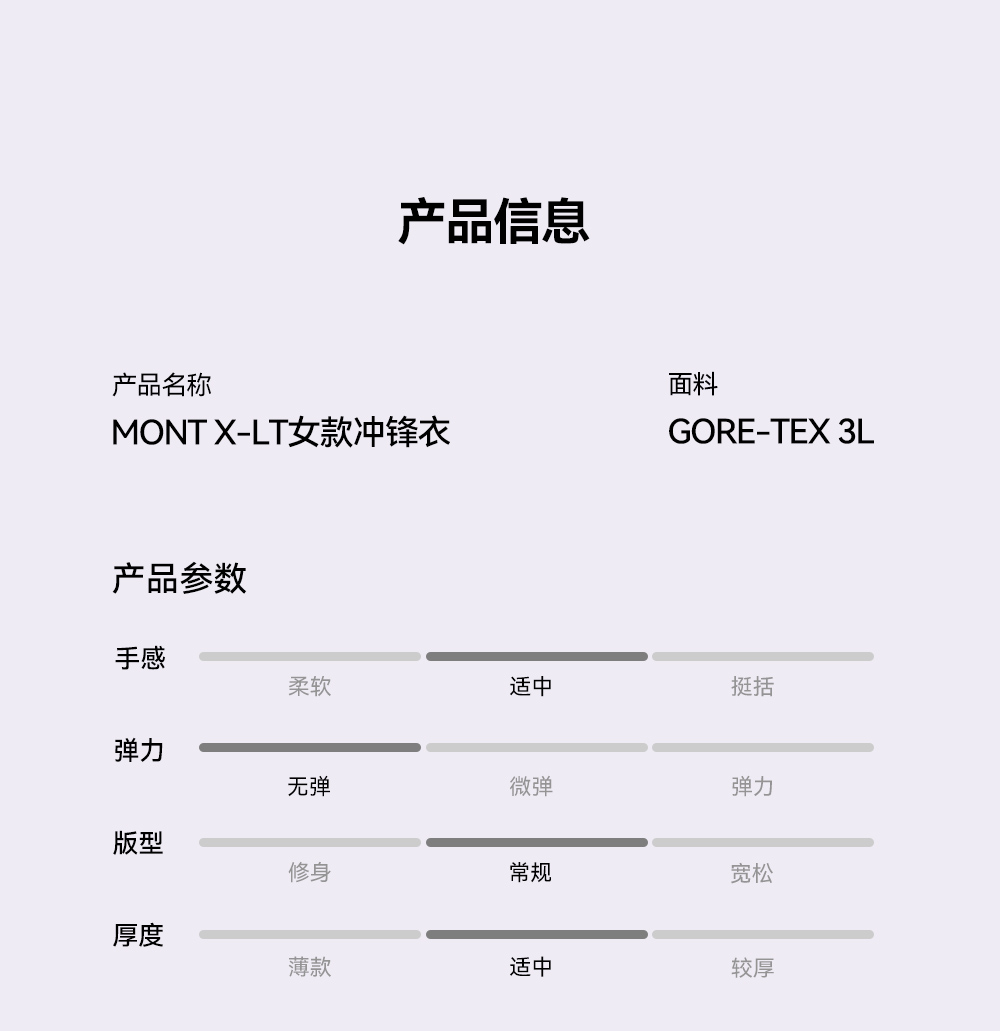 产品信息

产品名称
MONT X-LT女款冲锋衣

面料
GORE-TEX 3L

产品参数

手感
柔软 适中 挺括

弹力
无弹 微弹 弹力

版型
修身 常规 宽松

厚度
薄款 适中 较厚