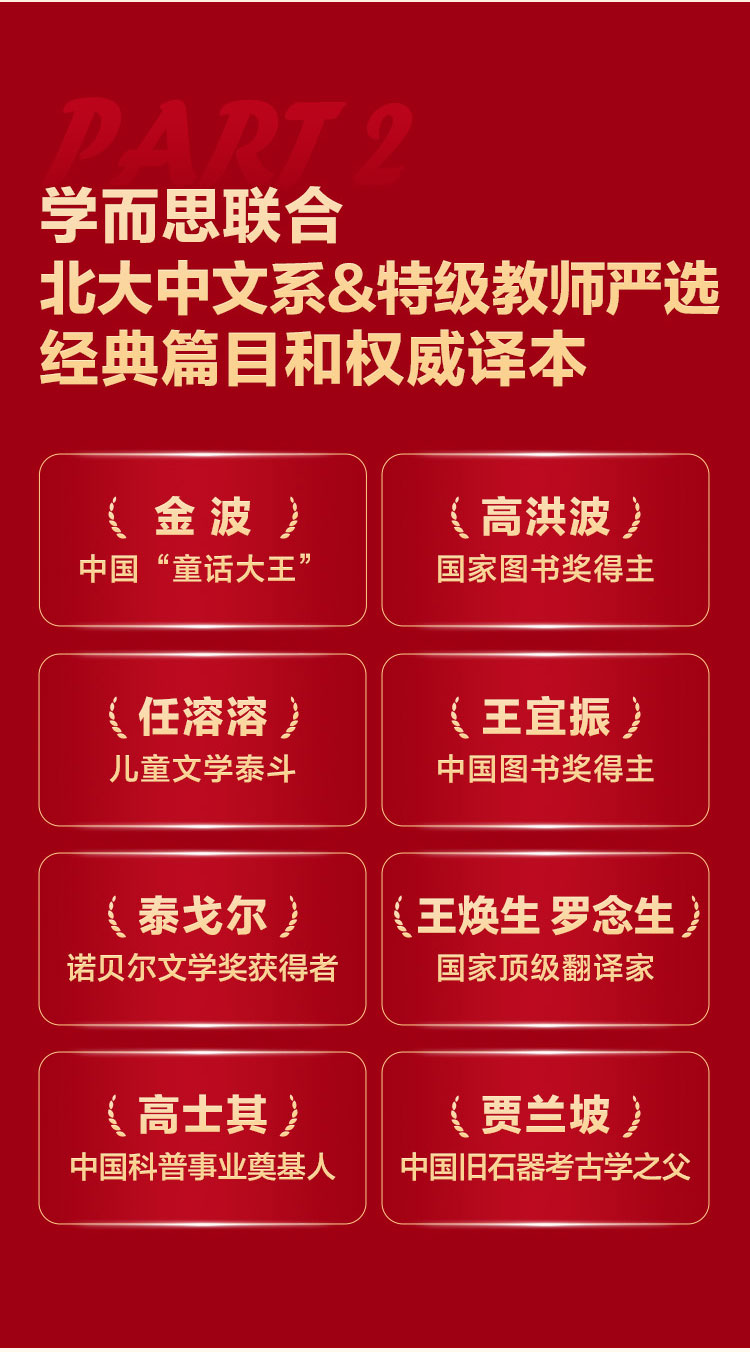 PART 2

学而思联合
北大中文系&特级教师严选
经典篇目和权威译本

金波
中国“童话大王”

高洪波
国家图书奖得主

任溶溶
儿童文学泰斗

王宜振
中国图书奖得主

泰戈尔
诺贝尔文学奖获得者

王焕生 罗念生
国家顶级翻译家

高士其
中国科普事业奠基人

贾兰坡
中国旧石器考古学之父