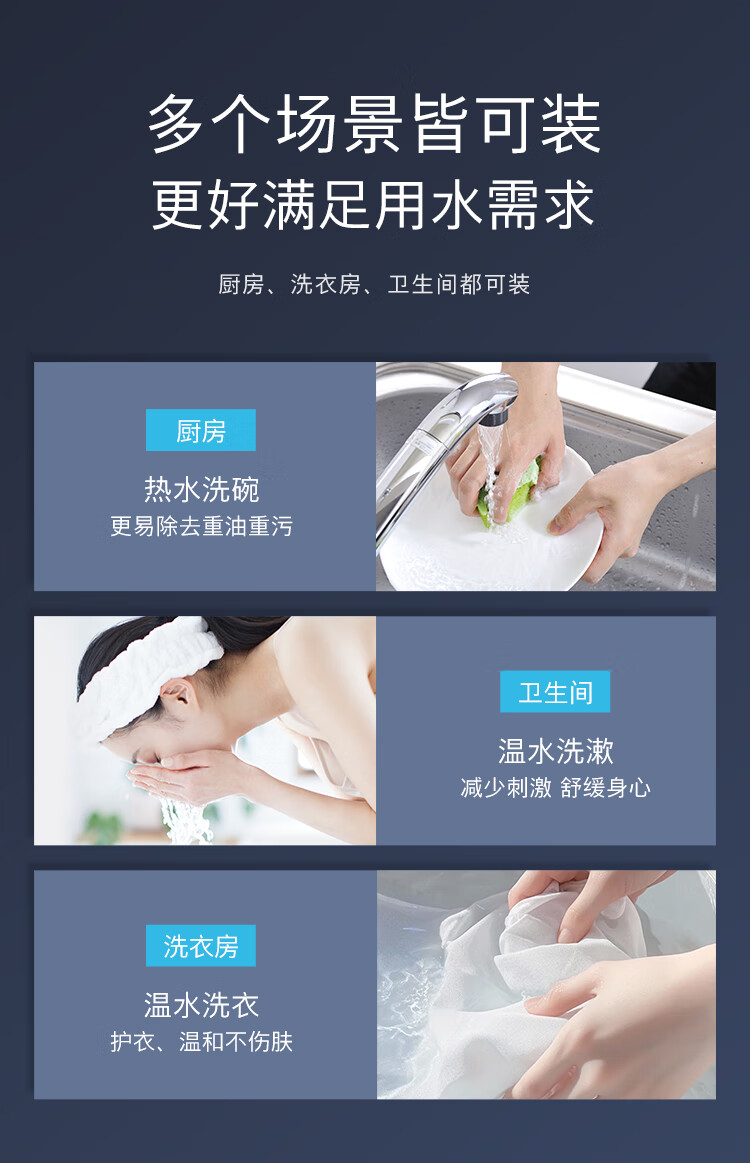 多个场景皆可装
更好满足用水需求

厨房、洗衣房、卫生间都可装

厨房
热水洗碗
更易除去重油重污

卫生间
温水洗漱
减少刺激 舒缓身心

洗衣房
温水洗衣
护衣、温和不伤肤