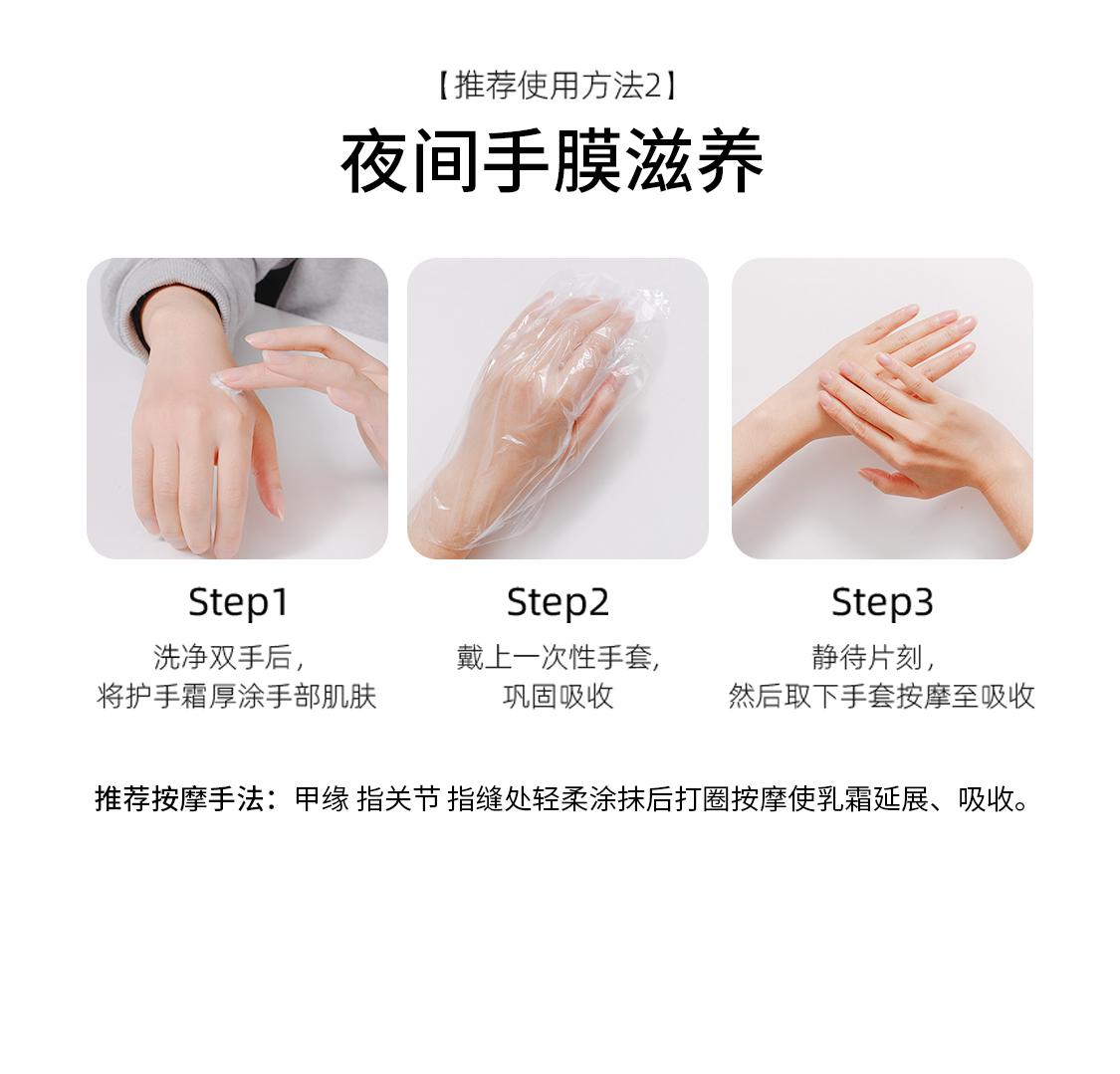 【推荐使用方法2】

夜间手膜滋养

Step1

洗净双手后，
将护手霜厚涂手部肌肤

Step2

戴上一次性手套，
巩固吸收

Step3

静待片刻，
然后取下手套按摩至吸收

推荐按摩手法：甲缘 指关节 指缝处轻柔涂抹后打圈按摩使乳霜延展、吸收。