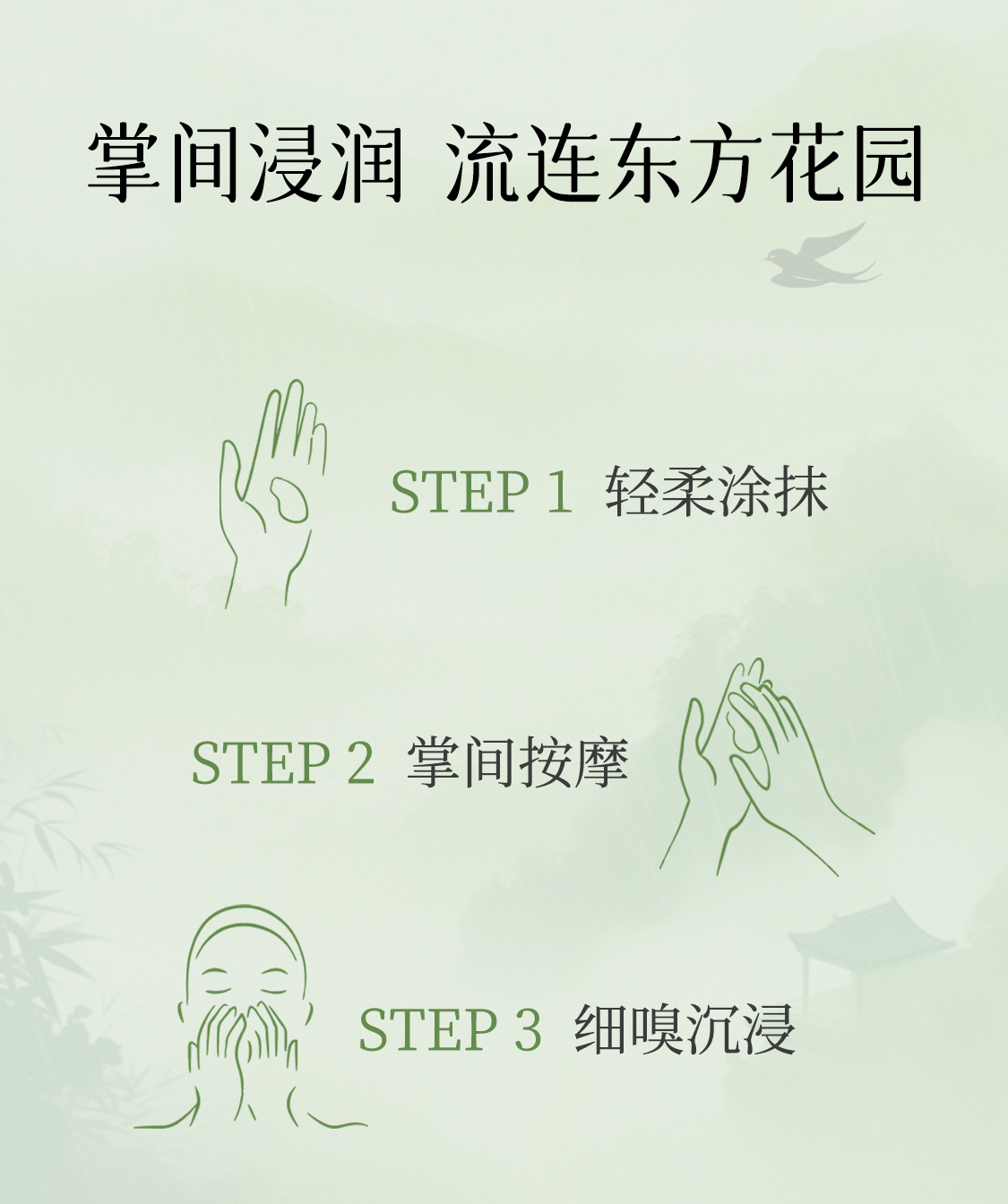 掌间浸润 流连东方花园

STEP 1 轻柔涂抹

STEP 2 掌间按摩

STEP 3 细嗅沉浸