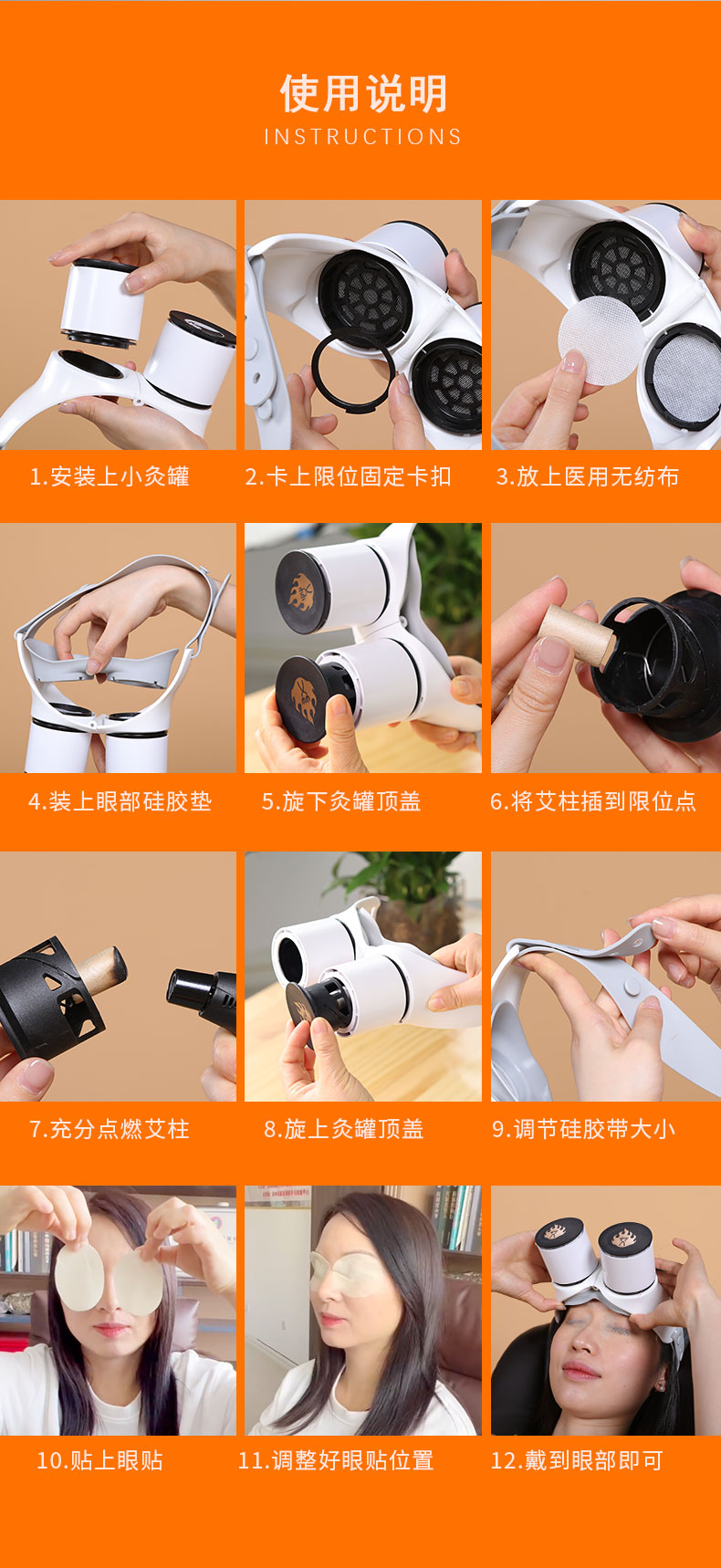 使用说明
INSTRUCTIONS

1.安装上小灸罐

2.卡上限位固定卡扣

3.放上医用无纺布

4.装上眼部硅胶垫

5.旋下灸罐顶盖

6.将艾柱插到限位点

7.充分点燃艾柱

8.旋上灸罐顶盖

9.调节硅胶带大小

10.贴上眼贴

11.调整好眼贴位置

12.戴到眼部即可