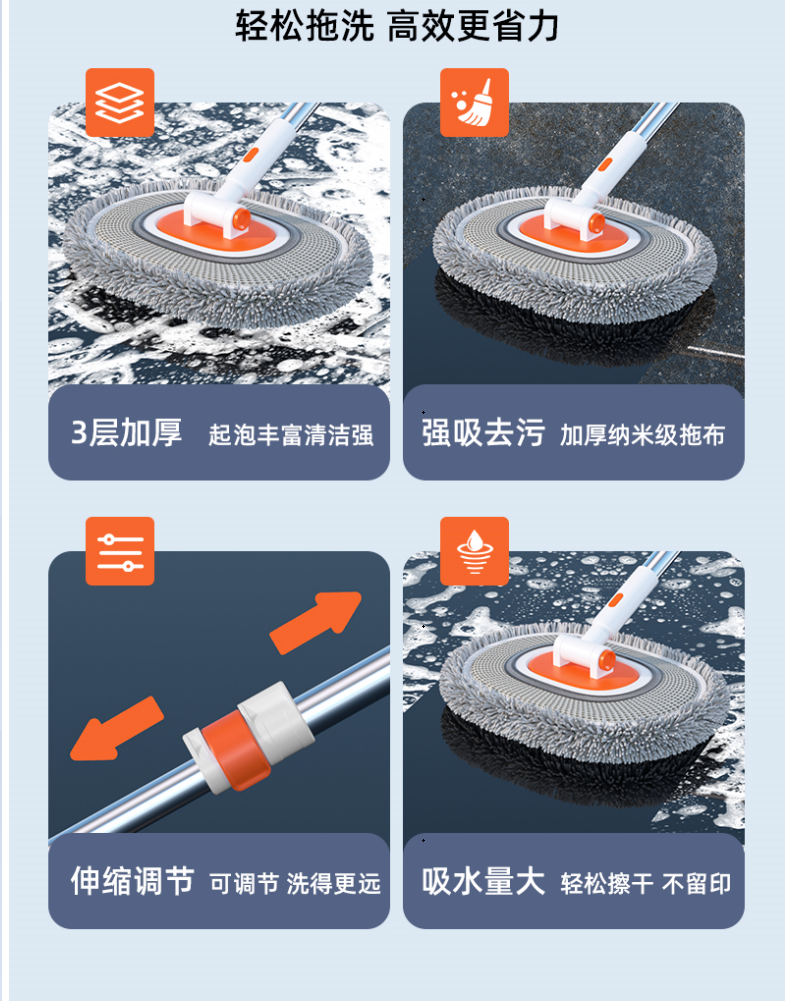 轻松拖洗 高效更省力

3层加厚 起泡丰富清洁强

强吸去污 加厚纳米级拖布

伸缩调节 可调节 洗得更远

吸水量大 轻松擦干 不留印