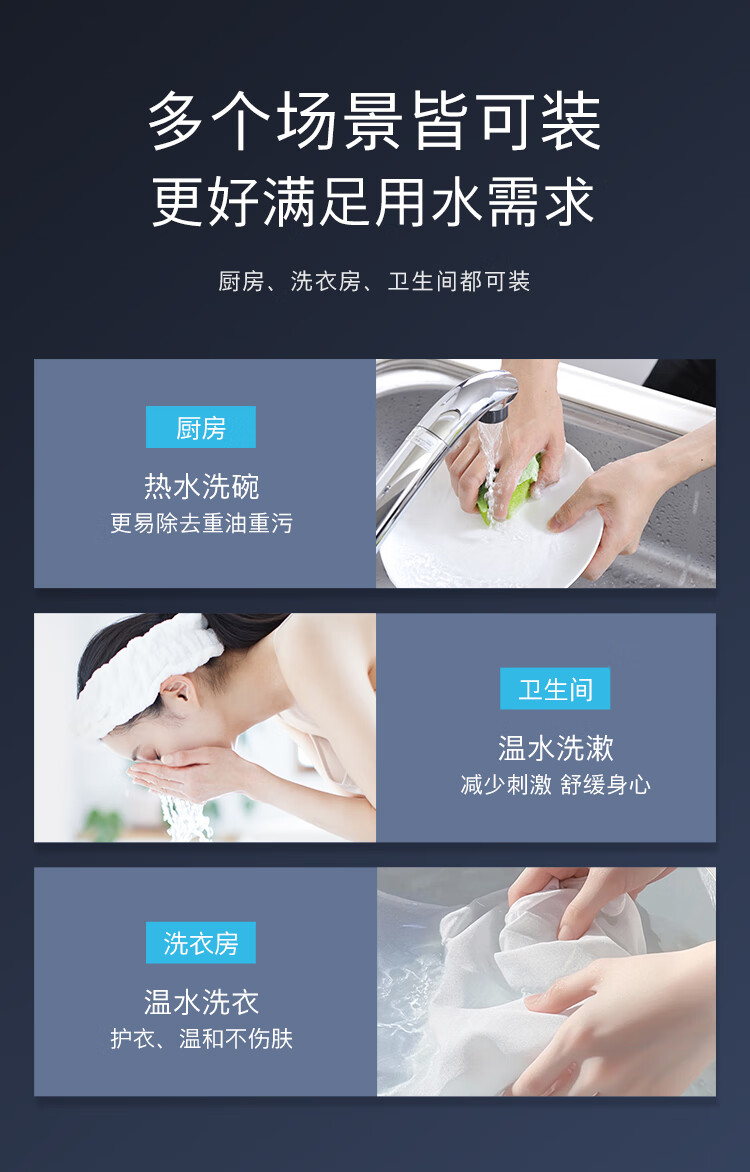 多个场景皆可装
更好满足用水需求

厨房、洗衣房、卫生间都可装

厨房
热水洗碗
更易除去重油重污

卫生间
温水洗漱
减少刺激 舒缓身心

洗衣房
温水洗衣
护衣、温和不伤肤