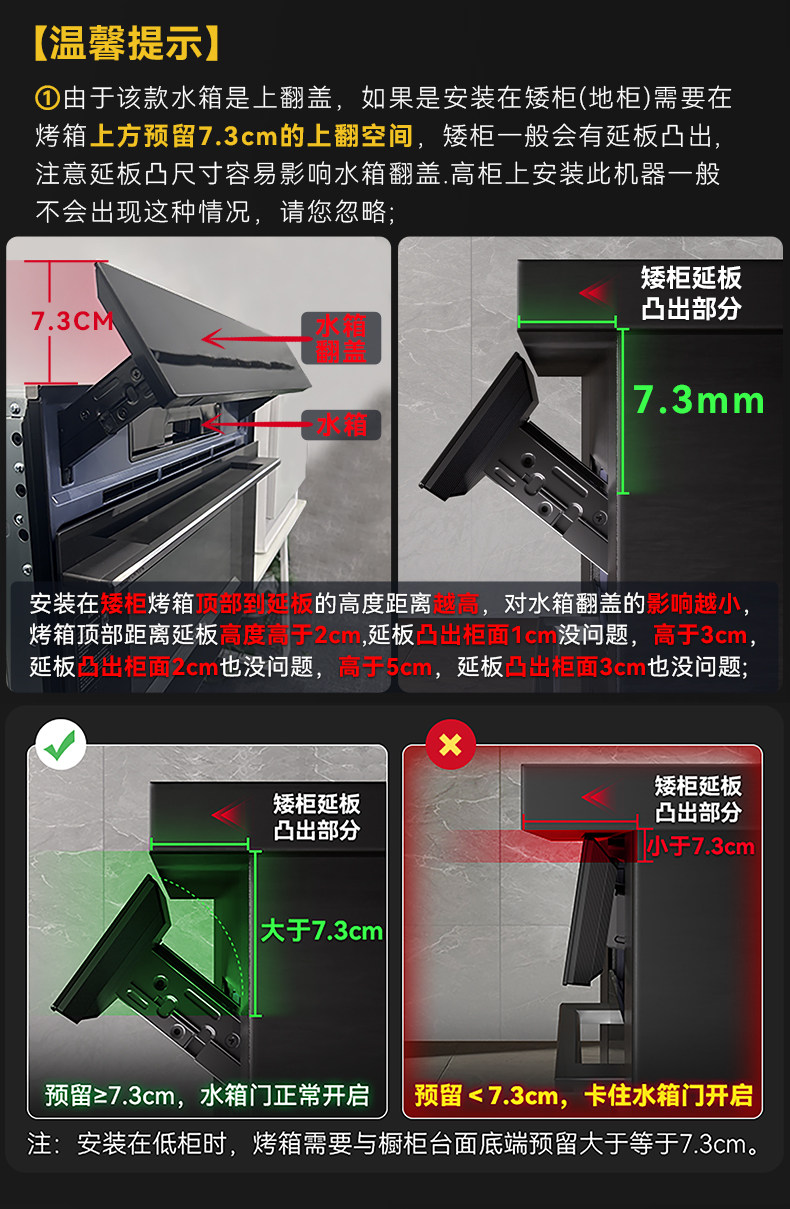 【温馨提示】

①由于该款水箱是上翻盖，如果是安装在矮柜(地柜)需要在烤箱上方预留7.3cm的上翻空间，矮柜一般会有延板凸出，注意延板凸尺寸容易影响水箱翻盖.高柜上安装此机器一般不会出现这种情况，请您忽略;

7.3CM

水箱翻盖

水箱

矮柜延板凸出部分

7.3mm

安装在矮柜烤箱顶部到延板的高度距离越高，对水箱翻盖的影响越小，烤箱顶部距离延板高度高于2cm,延板凸出柜面1cm没问题，高于3cm，延板凸出柜面2cm也没问题，高于5cm，延板凸出柜面3cm也没问题;

矮柜延板凸出部分

大于7.3cm

预留≥7.3cm，水箱门正常开启

矮柜延板凸出部分

小于7.3cm

预留＜7.3cm，卡住水箱门开启

注：安装在低柜时，烤箱需要与橱柜台面底端预留大于等于7.3cm。