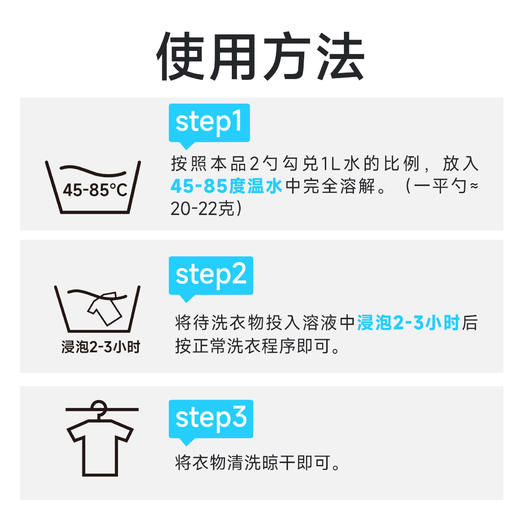 使用方法

45-85°C

step1

按照本品2勺勾兑1L水的比例，放入45-85度温水中完全溶解。（一平勺≈20-22克）

浸泡2-3小时

step2

将待洗衣物投入溶液中浸泡2-3小时后按正常洗衣程序即可。

step3

将衣物清洗晾干即可。