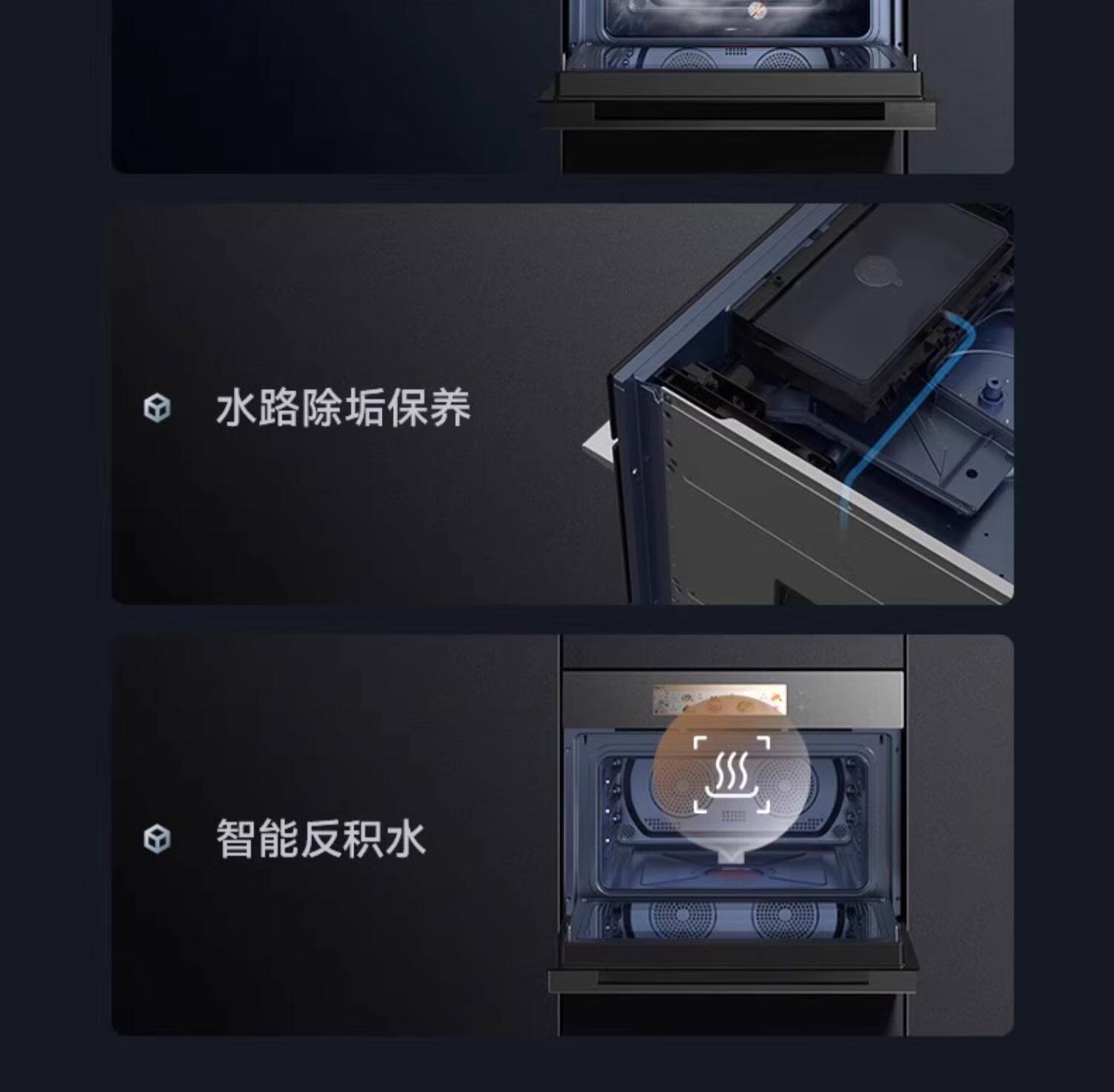 水路除垢保养

智能反积水