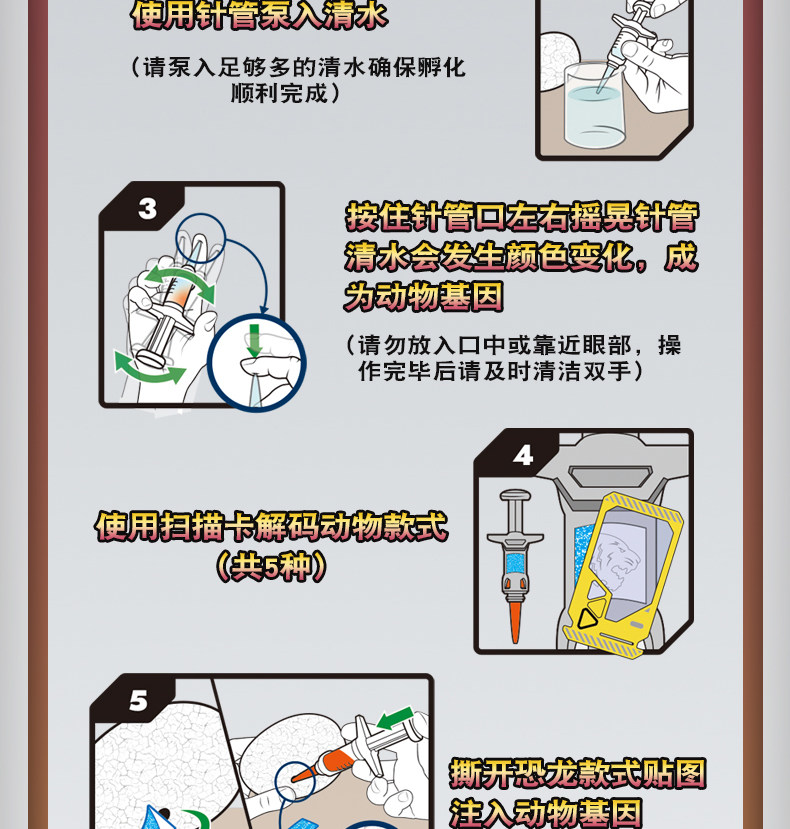 使用针管泵入清水

（请泵入足够多的清水确保孵化顺利完成）

3

按住针管口左右摇晃针管清水会发生颜色变化，成为动物基因

（请勿放入口中或靠近眼部，操作完毕后请及时清洁双手）

4

使用扫描卡解码动物款式（共5种）

5

撕开恐龙款式贴图注入动物基因