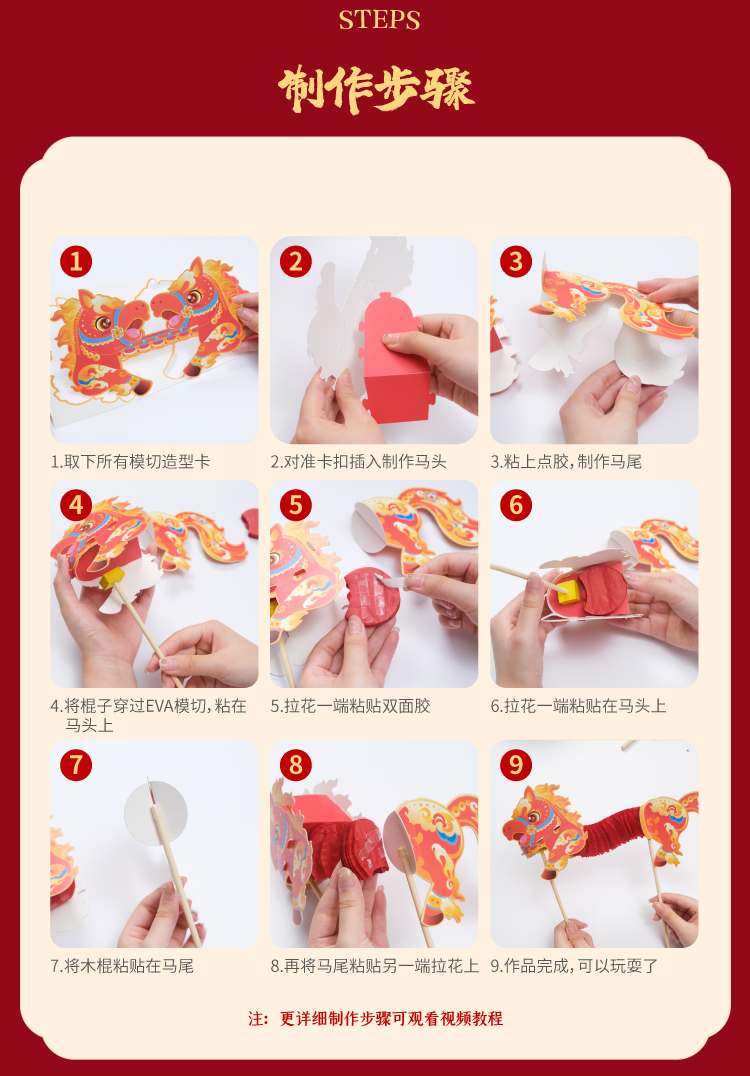 STEPS

制作步骤

1

1.取下所有模切造型卡

2

2.对准卡扣插入制作马头

3

3.粘上点胶，制作马尾

4

4.将棍子穿过EVA模切，粘在马头上

5

5.拉花一端粘贴双面胶

6

6.拉花一端粘贴在马头上

7

7.将木棍粘贴在马尾

8

8.再将马尾粘贴另一端拉花上

9

9.作品完成，可以玩耍了

注：更详细制作步骤可观看视频教程