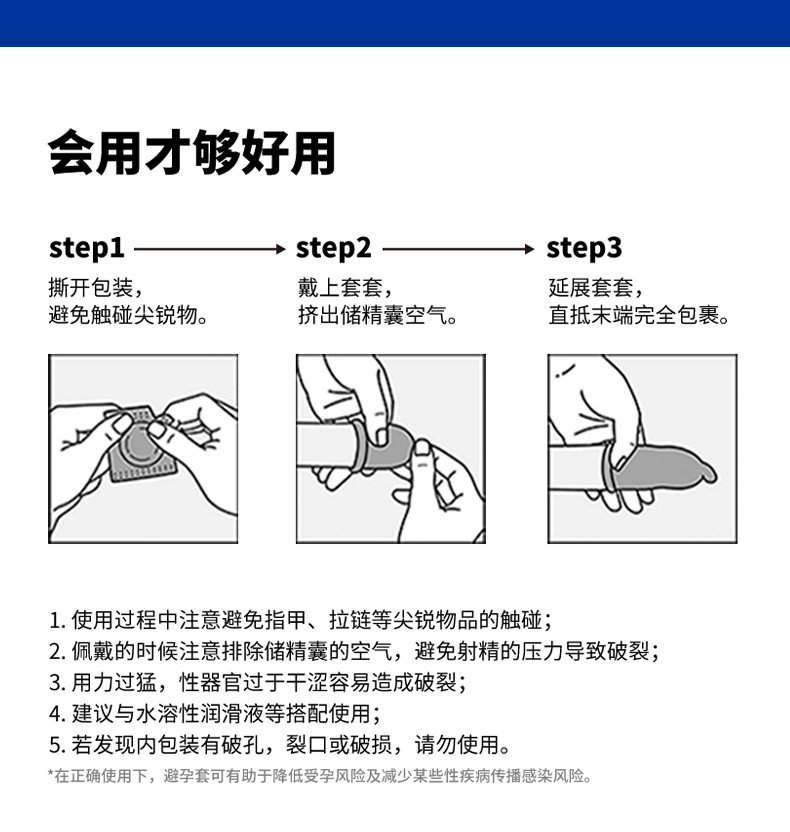 会用才够好用

step1

撕开包装，
避免触碰尖锐物。

step2

戴上套套，
挤出储精囊空气。

step3

延展套套，
直抵末端完全包裹。

1. 使用过程中注意避免指甲、拉链等尖锐物品的触碰；
2. 佩戴的时候注意排除储精囊的空气，避免射精的压力导致破裂；
3. 用力过猛，性器官过于干涩容易造成破裂；
4. 建议与水溶性润滑液等搭配使用；
5. 若发现内包装有破孔，裂口或破损，请勿使用。

*在正确使用下，避孕套可有助于降低受孕风险及减少某些性疾病传播感染风险。