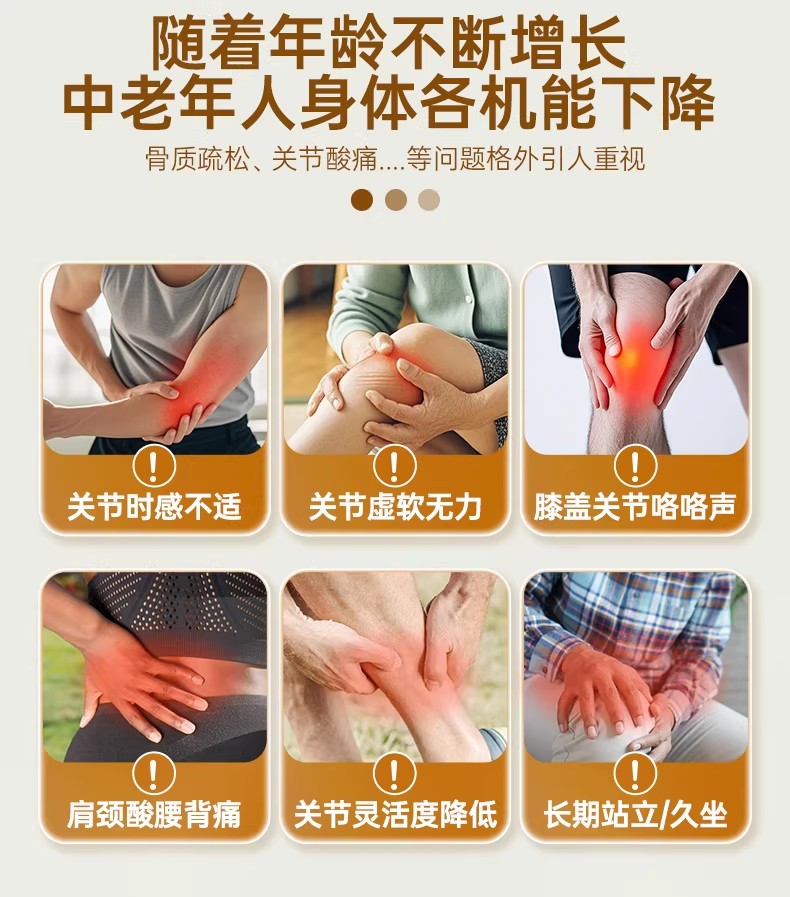 随着年龄不断增长
中老年人身体各机能下降

骨质疏松、关节酸痛....等问题格外引人重视

!
关节时感不适

!
关节虚软无力

!
膝盖关节咯咯声

!
肩颈酸腰背痛

!
关节灵活度降低

!
长期站立/久坐