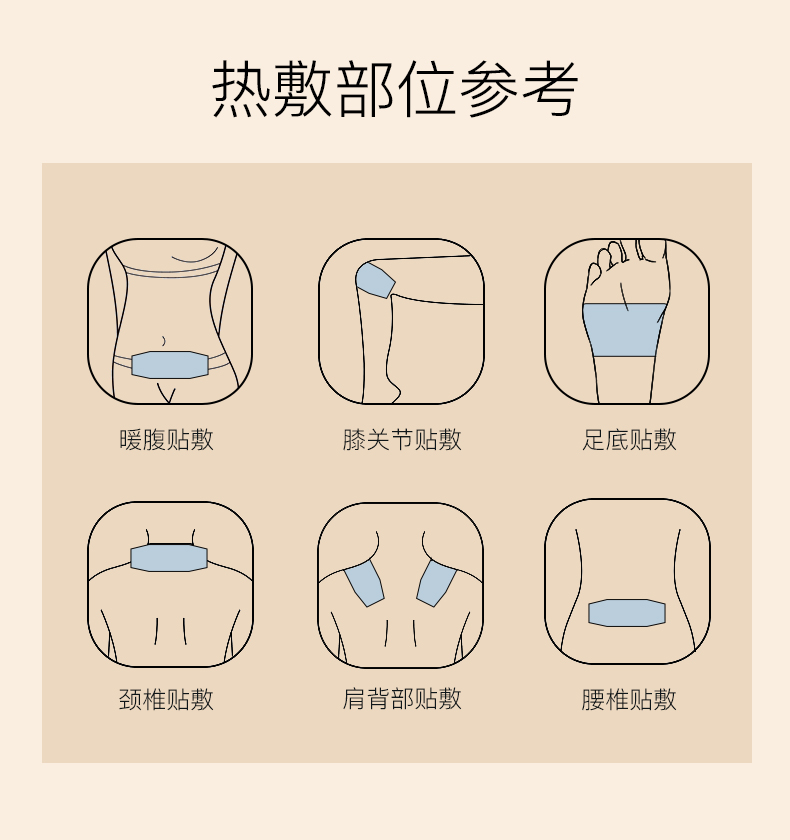 热敷部位参考

暖腹贴敷

膝关节贴敷

足底贴敷

颈椎贴敷

肩背部贴敷

腰椎贴敷