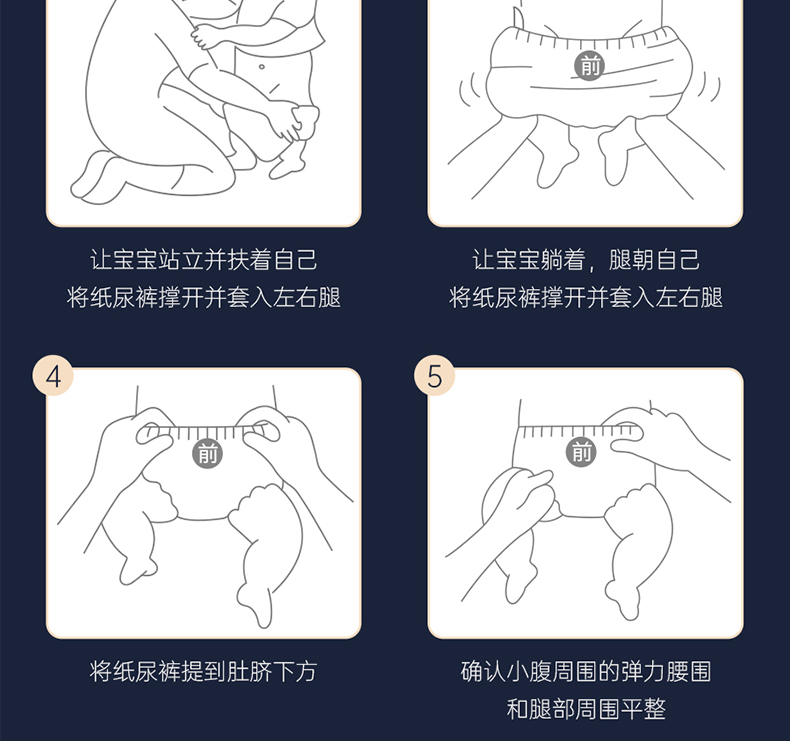 前

让宝宝站立并扶着自己
将纸尿裤撑开并套入左右腿

让宝宝躺着，腿朝自己
将纸尿裤撑开并套入左右腿

4

前

将纸尿裤提到肚脐下方

5

前

确认小腹周围的弹力腰围
和腿部周围平整