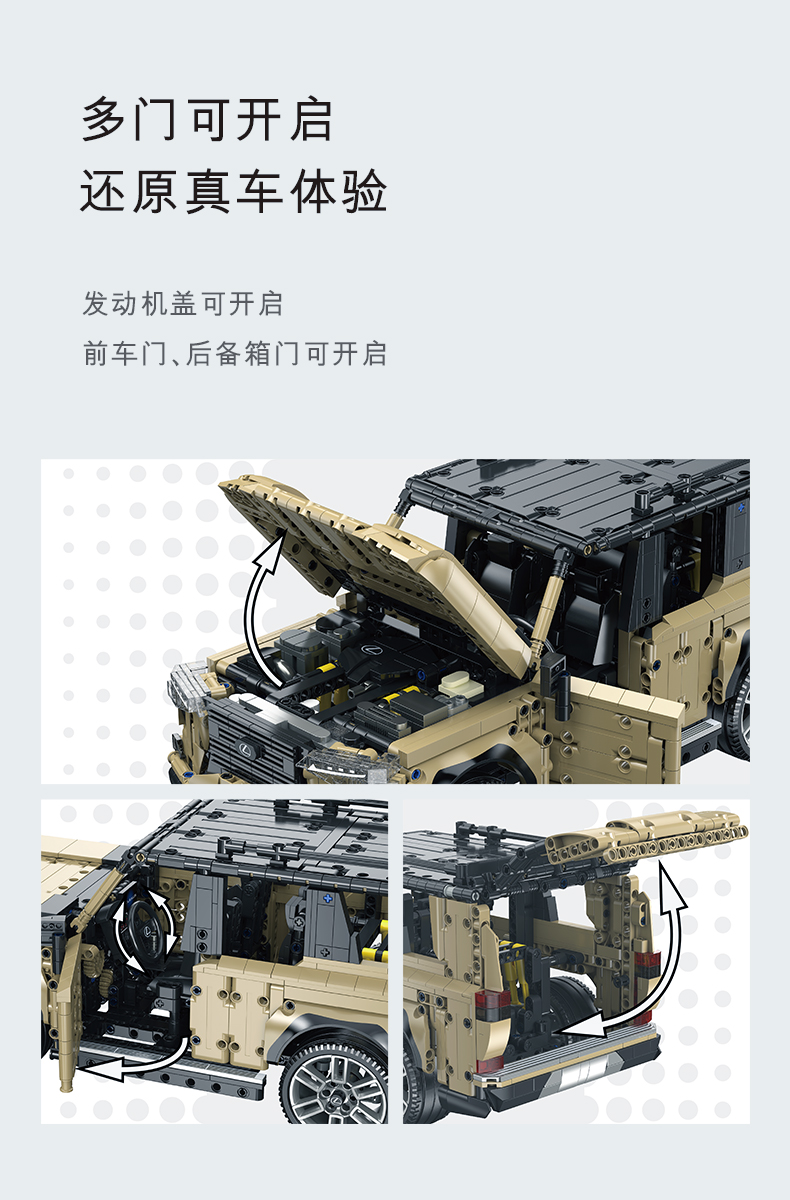 多门可开启
还原真车体验

发动机盖可开启
前车门、后备箱门可开启