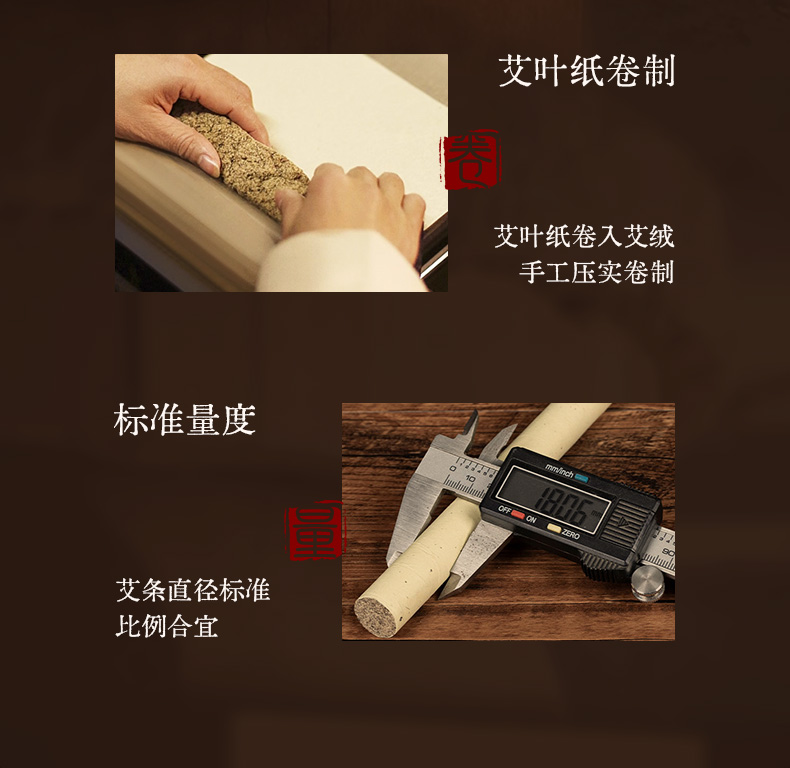 艾叶纸卷制

卷

艾叶纸卷入艾绒
手工压实卷制

标准量度

量

艾条直径标准
比例合宜

mm/inch
18.06
OFF ON ZERO
10
90