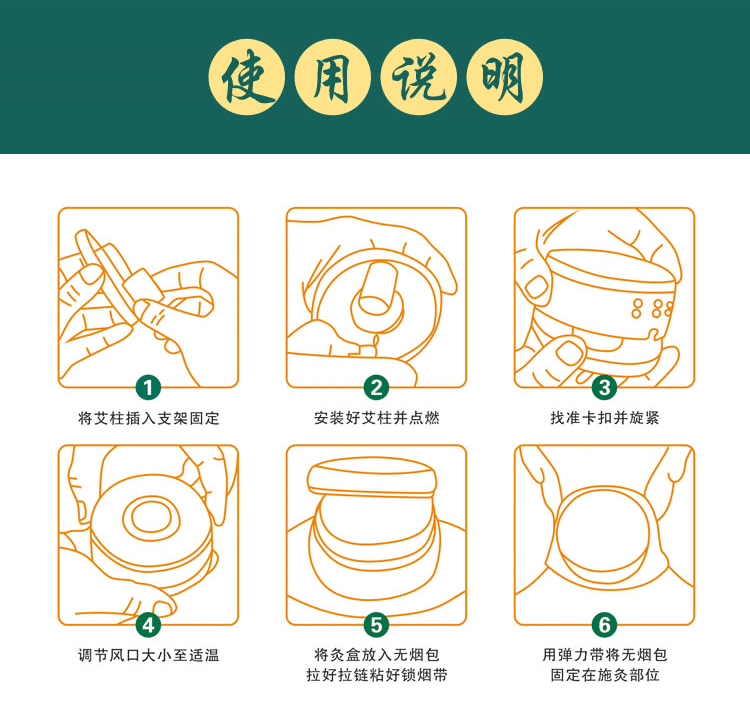 使用说明

1
将艾柱插入支架固定

2
安装好艾柱并点燃

3
找准卡扣并旋紧

4
调节风口大小至适温

5
将灸盒放入无烟包
拉好拉链粘好锁烟带

6
用弹力带将无烟包
固定在施灸部位