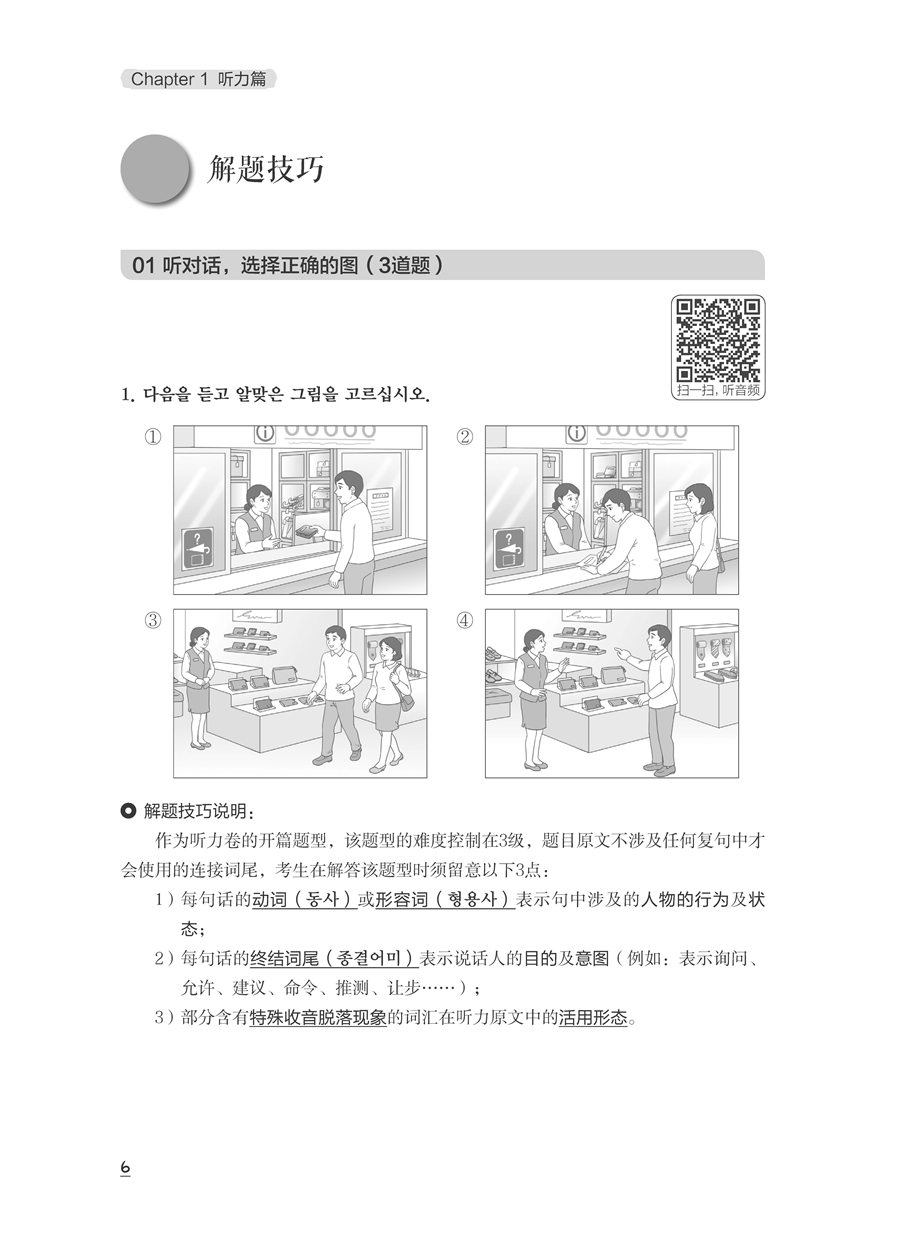 Chapter 1 听力篇

解题技巧

01 听对话，选择正确的图（3道题）

扫一扫，听音频

1. 다음을 듣고 알맞은 그림을 고르십시오.

①

②

③

④

解题技巧说明：

作为听力卷的开篇题型，该题型的难度控制在3级，题目原文不涉及任何复句中才会使用的连接词尾，考生在解答该题型时须留意以下3点：

1）每句话的动词（동사）或形容词（형용사）表示句中涉及的人物的行为及状态；

2）每句话的终结词尾（종결어미）表示说话人的目的及意图（例如：表示询问、允许、建议、命令、推测、让步……）；

3）部分含有特殊收音脱落现象的词汇在听力原文中的活用形态。

6