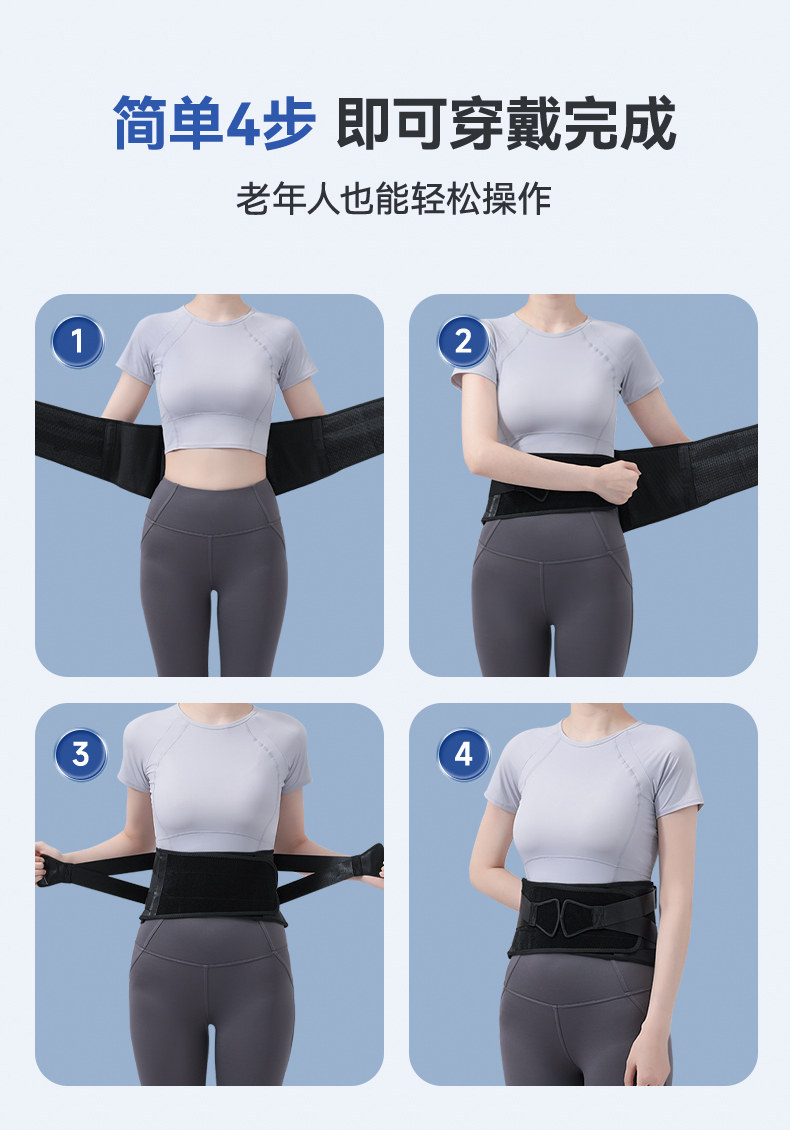 简单4步 即可穿戴完成

老年人也能轻松操作

1

2

3

4