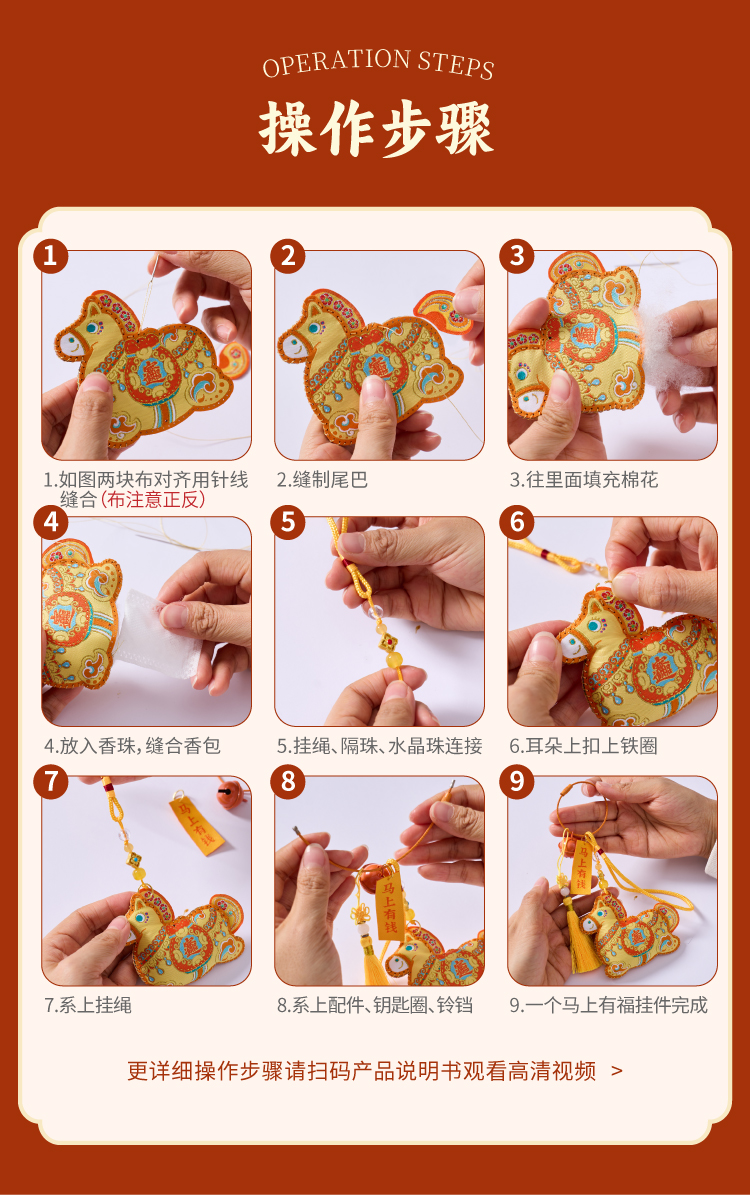 OPERATION STEPS

操作步骤

1
1.如图两块布对齐用针线缝合(布注意正反)

2
2.缝制尾巴

3
3.往里面填充棉花

4
4.放入香珠，缝合香包

5
5.挂绳、隔珠、水晶珠连接

6
6.耳朵上扣上铁圈

7
马上有钱
7.系上挂绳

8
马上有钱
8.系上配件、钥匙圈、铃铛

9
马上有钱
9.一个马上有福挂件完成

更详细操作步骤请扫码产品说明书观看高清视频 >