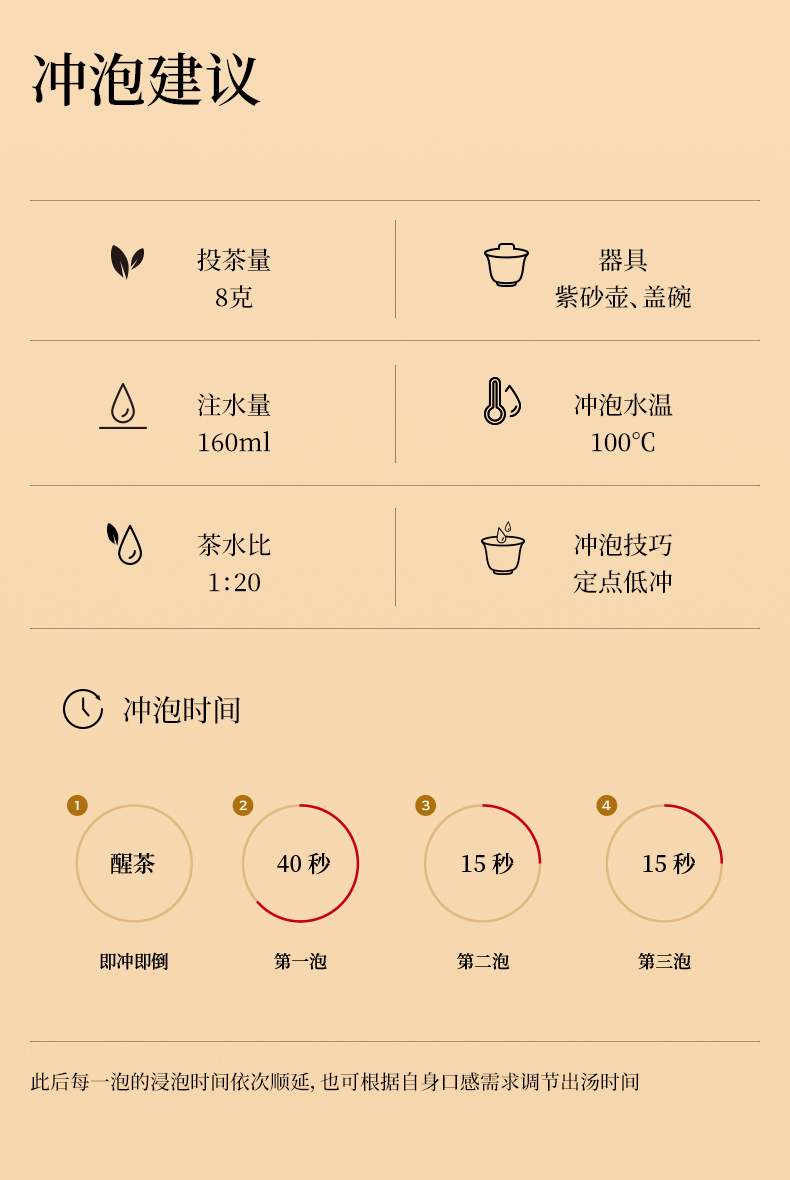 冲泡建议

投茶量
8克

器具
紫砂壶、盖碗

注水量
160ml

冲泡水温
100℃

茶水比
1:20

冲泡技巧
定点低冲

冲泡时间

1
醒茶
即冲即倒

2
40秒
第一泡

3
15秒
第二泡

4
15秒
第三泡

此后每一泡的浸泡时间依次顺延，也可根据自身口感需求调节出汤时间