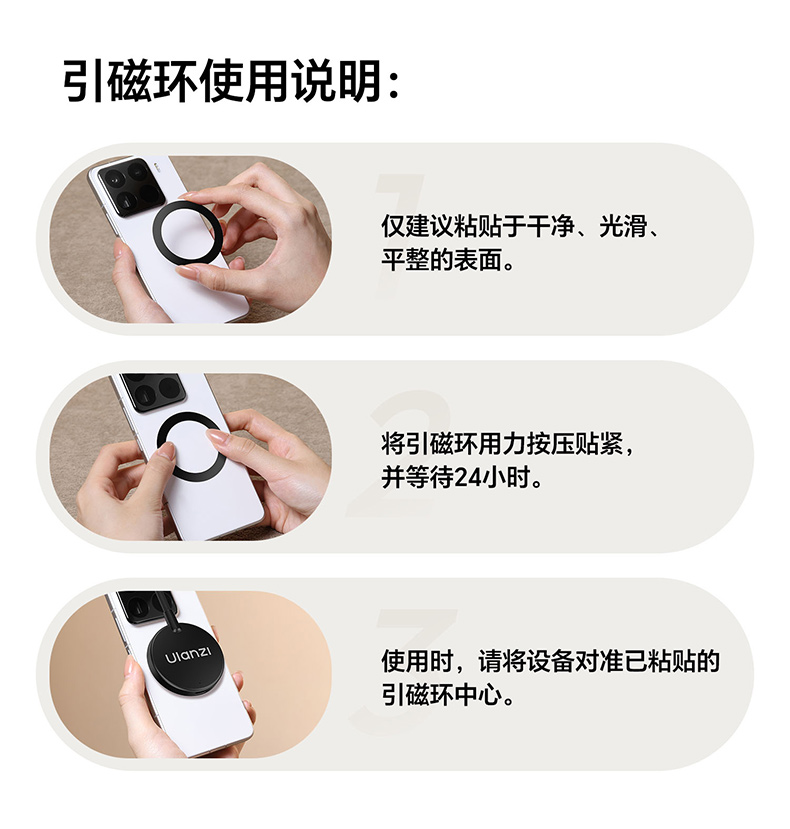 引磁环使用说明：

1

仅建议粘贴于干净、光滑、平整的表面。

2

将引磁环用力按压贴紧，并等待24小时。

Ulanzi

3

使用时，请将设备对准已粘贴的引磁环中心。