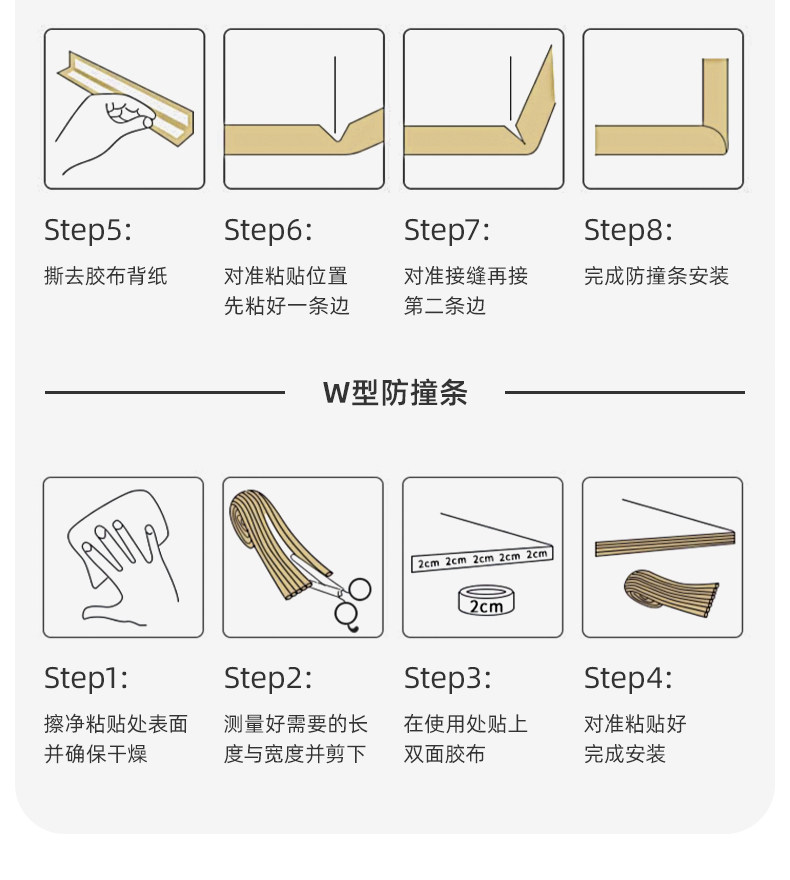 Step5:
撕去胶布背纸

Step6:
对准粘贴位置
先粘好一条边

Step7:
对准接缝再接
第二条边

Step8:
完成防撞条安装

W型防撞条

2cm 2cm 2cm 2cm 2cm
2cm

Step1:
擦净粘贴处表面
并确保干燥

Step2:
测量好需要的长
度与宽度并剪下

Step3:
在使用处贴上
双面胶布

Step4:
对准粘贴好
完成安装