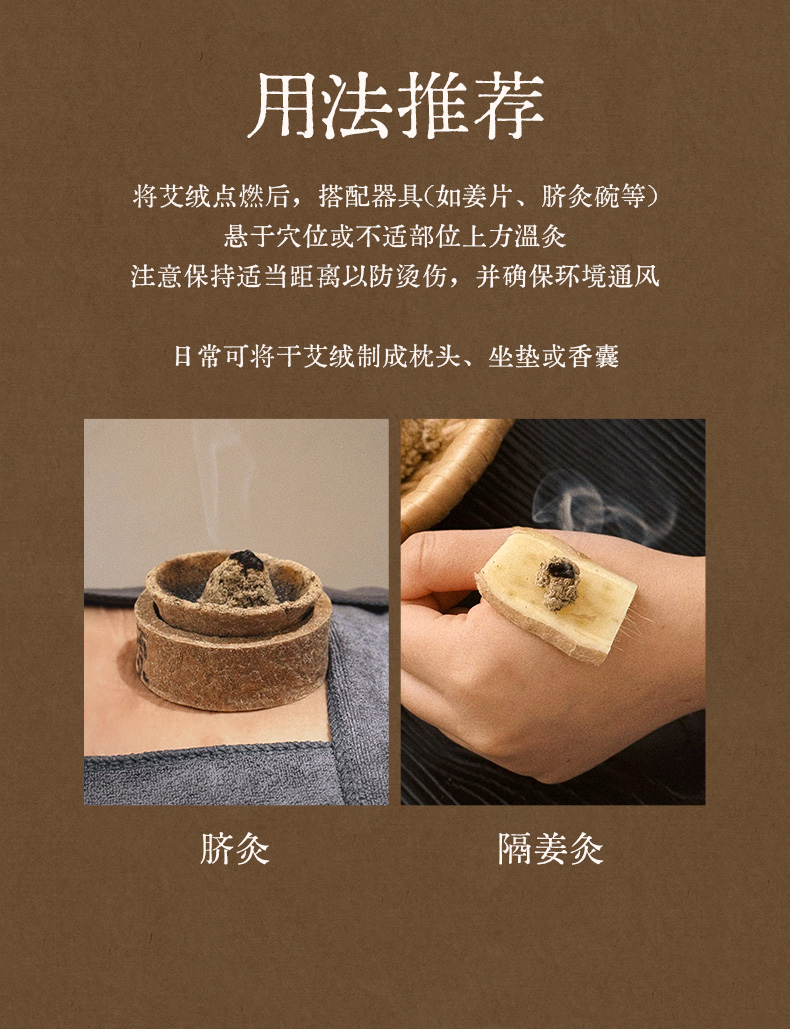 用法推荐

将艾绒点燃后，搭配器具(如姜片、脐灸碗等)
悬于穴位或不适部位上方温灸
注意保持适当距离以防烫伤，并确保环境通风

日常可将干艾绒制成枕头、坐垫或香囊

脐灸

隔姜灸