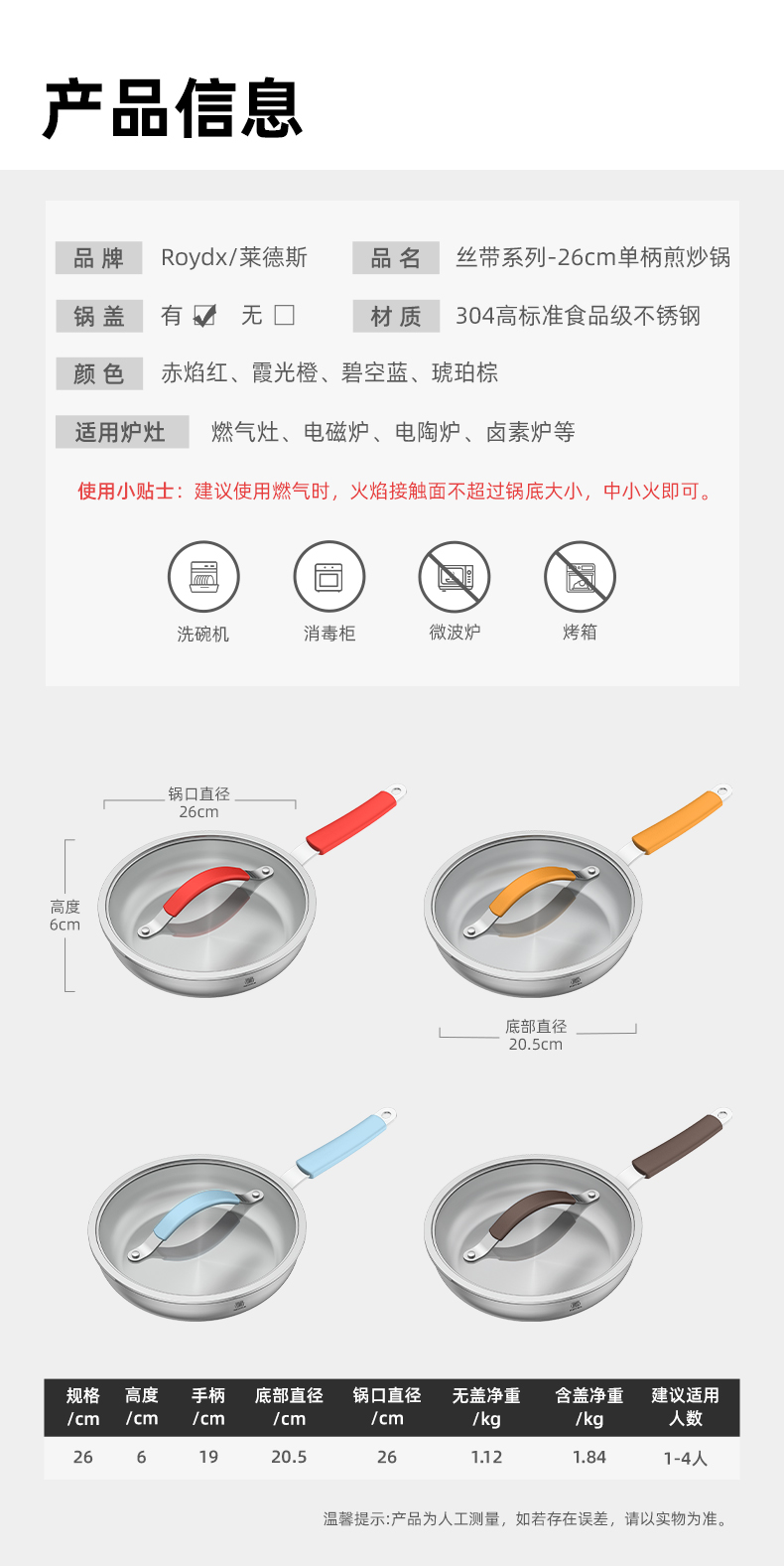 产品信息

品牌 Roydx/莱德斯 品名 丝带系列-26cm单柄煎炒锅

锅盖 有 ☑ 无 ☐ 材质 304高标准食品级不锈钢

颜色 赤焰红、霞光橙、碧空蓝、琥珀棕

适用炉灶 燃气灶、电磁炉、电陶炉、卤素炉等

使用小贴士：建议使用燃气时，火焰接触面不超过锅底大小，中小火即可。

洗碗机 消毒柜 微波炉 烤箱

锅口直径 26cm

高度 6cm

底部直径 20.5cm

| 规格 /cm | 高度 /cm | 手柄 /cm | 底部直径 /cm | 锅口直径 /cm | 无盖净重 /kg | 含盖净重 /kg | 建议适用人数 |
|---|---|---|---|---|---|---|---|
| 26 | 6 | 19 | 20.5 | 26 | 1.12 | 1.84 | 1-4人 |

温馨提示:产品为人工测量，如若存在误差，请以实物为准。