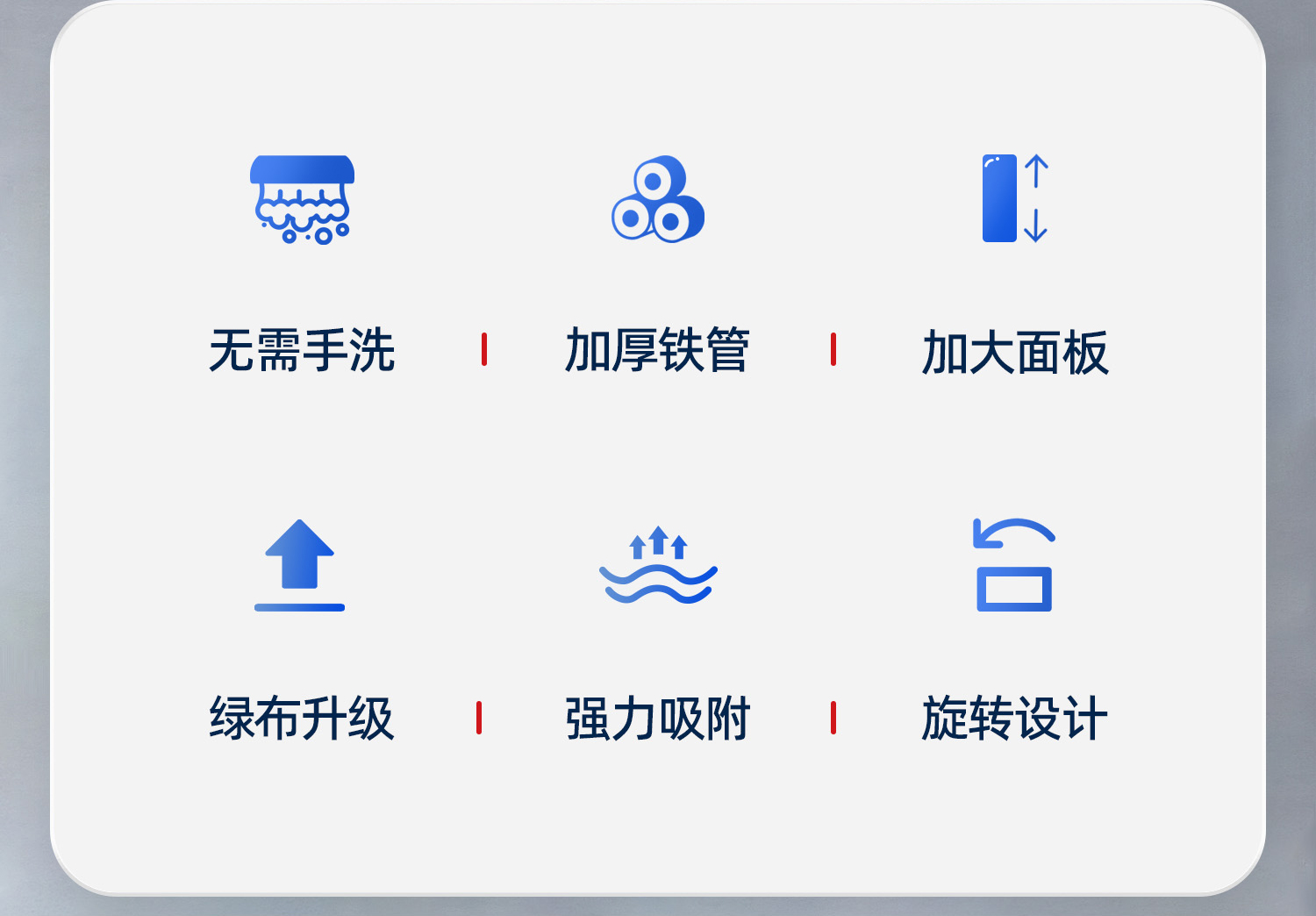 无需手洗

加厚铁管

加大面板

绿布升级

强力吸附

旋转设计