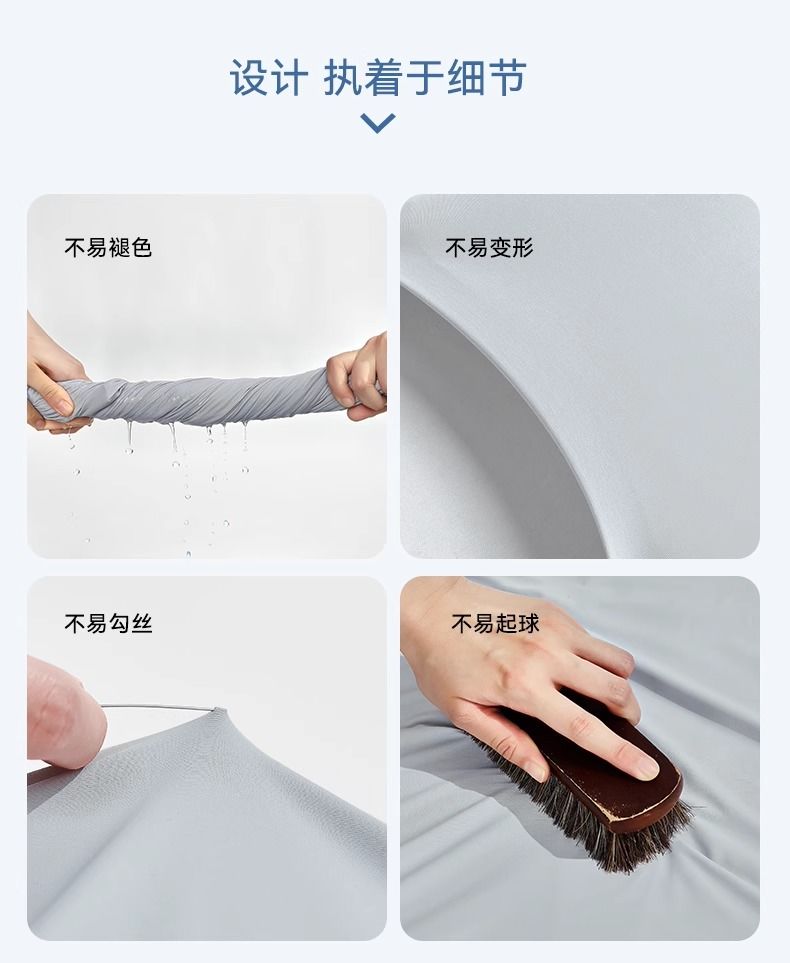 设计 执着于细节

不易褪色

不易变形

不易勾丝

不易起球